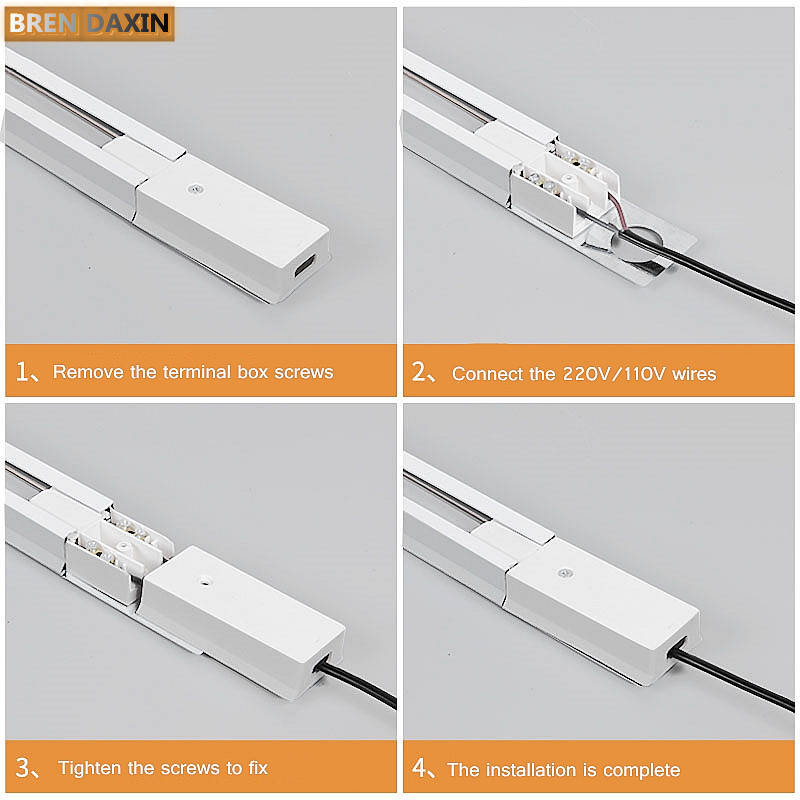 BREN DAXIN

1、Remove the terminal box screws

2、Connect the 220V/110V wires

3、Tighten the screws to fix

4、The installation is complete