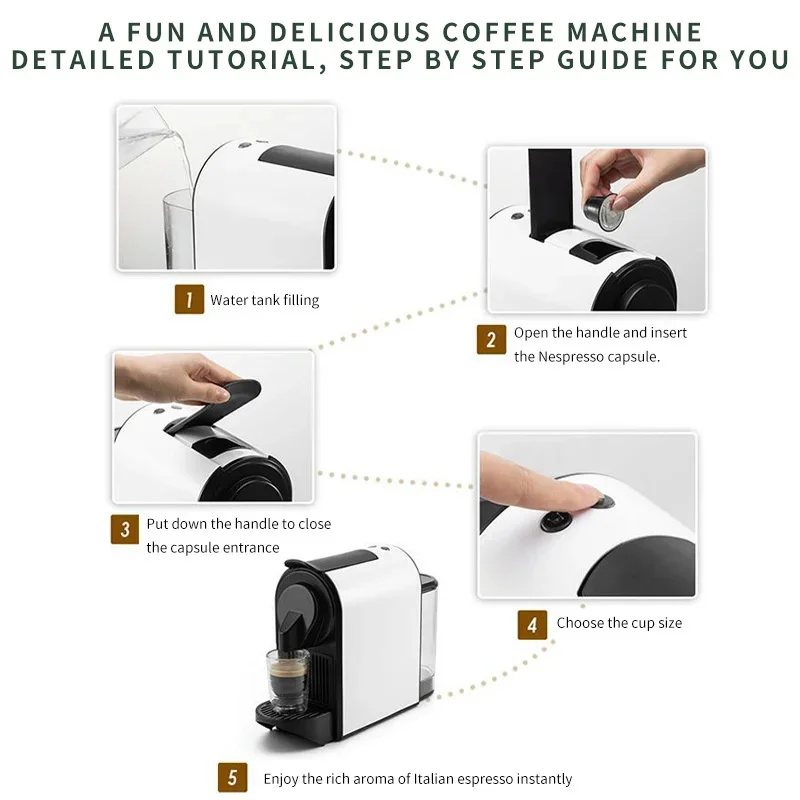 A FUN AND DELICIOUS COFFEE MACHINE
DETAILED TUTORIAL, STEP BY STEP GUIDE FOR YOU

1 Water tank filling

2 Open the handle and insert the Nespresso capsule.

3 Put down the handle to close the capsule entrance

4 Choose the cup size

5 Enjoy the rich aroma of Italian espresso instantly