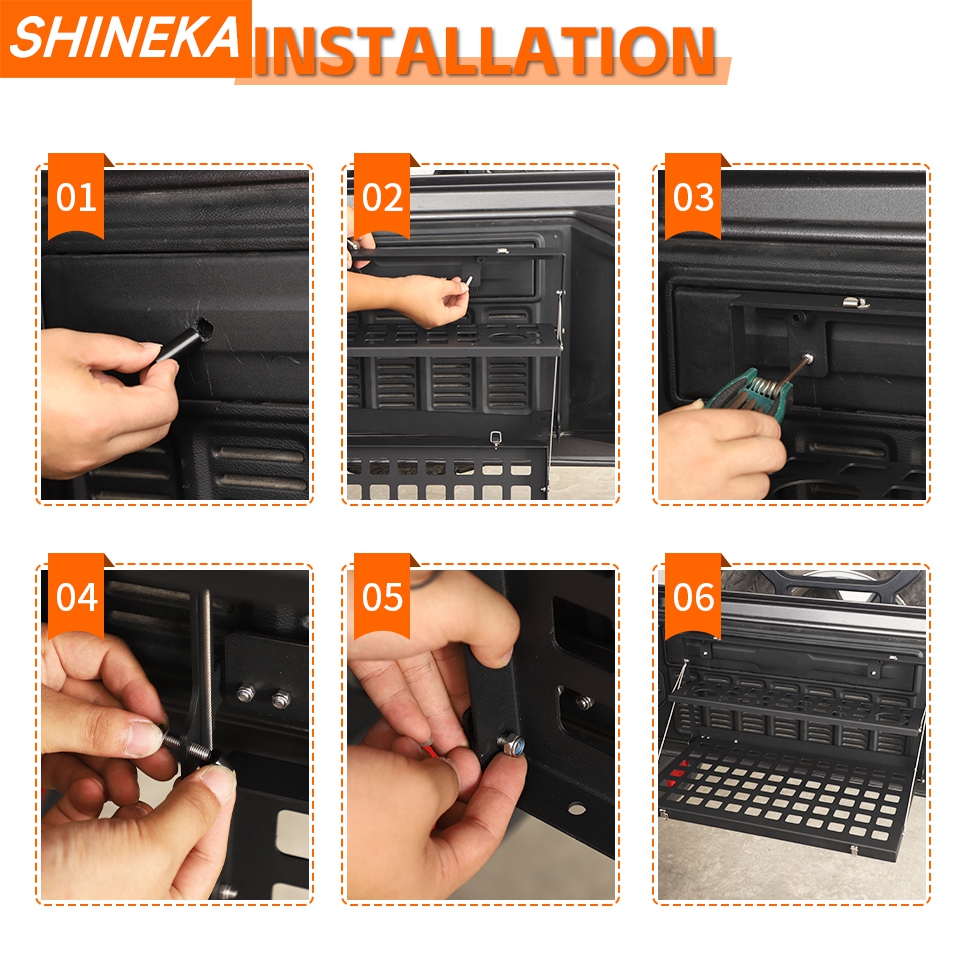 SHINEKA INSTALLATION

01

02

03

04

05

06