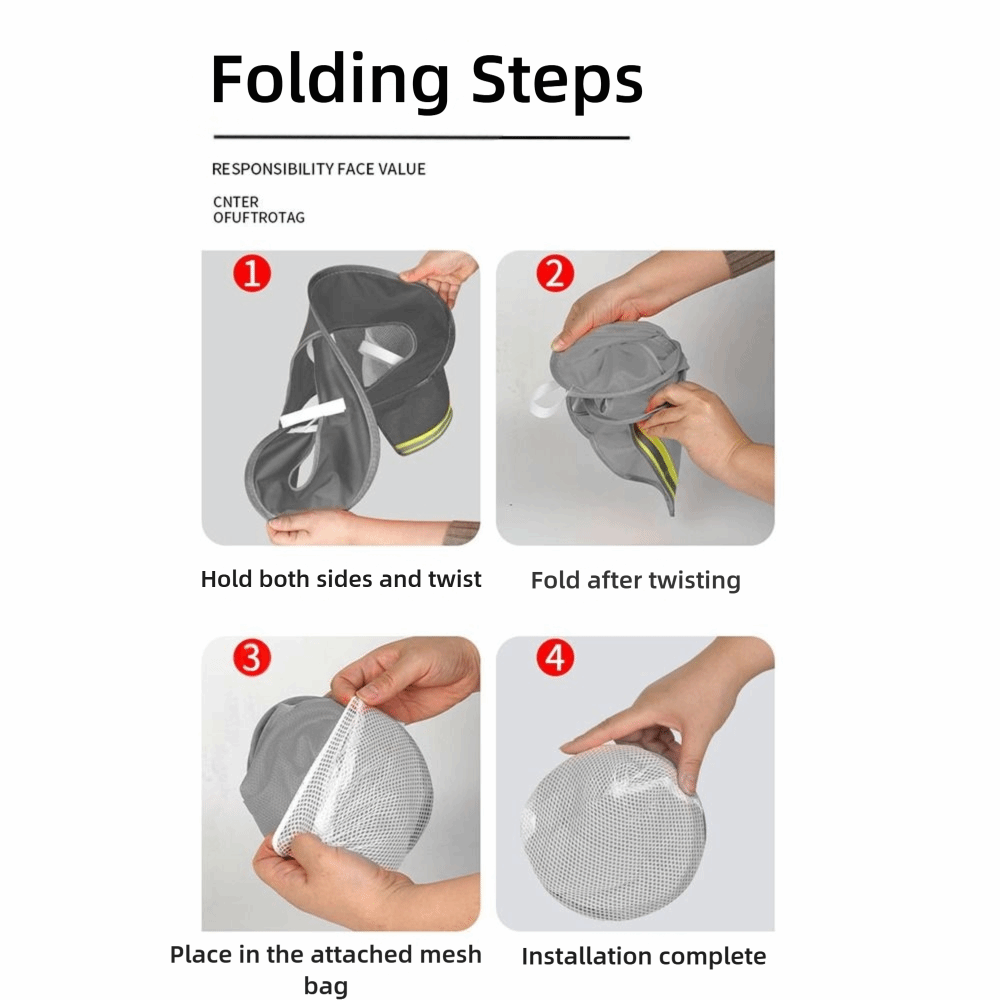 Folding Steps

RESPONSIBILITY FACE VALUE

CNTER
OFUFTROTAG

1

Hold both sides and twist

2

Fold after twisting

3

Place in the attached mesh bag

4

Installation complete