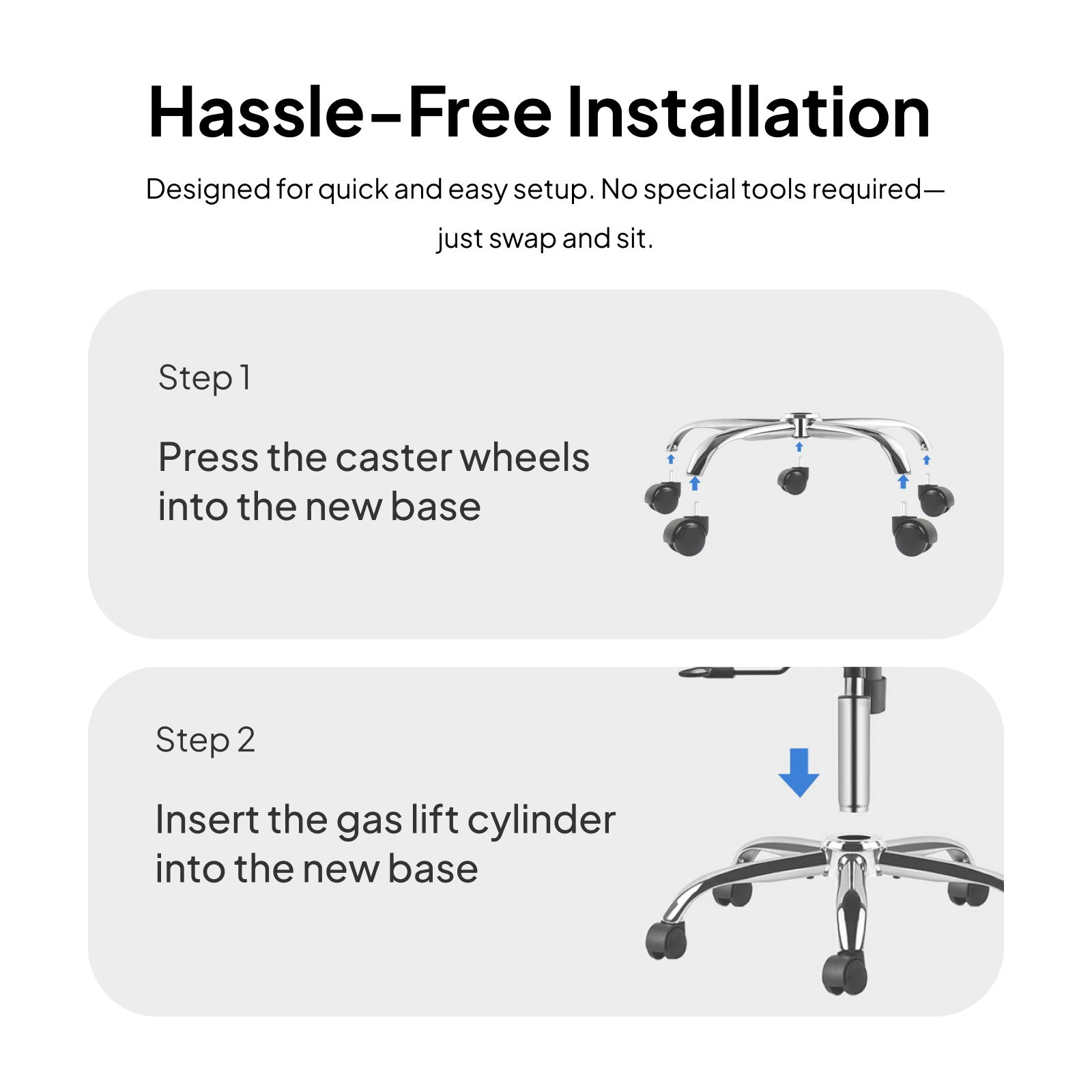 Hassle-Free Installation

Designed for quick and easy setup. No special tools required—just swap and sit.

Step 1

Press the caster wheels into the new base

Step 2

Insert the gas lift cylinder into the new base