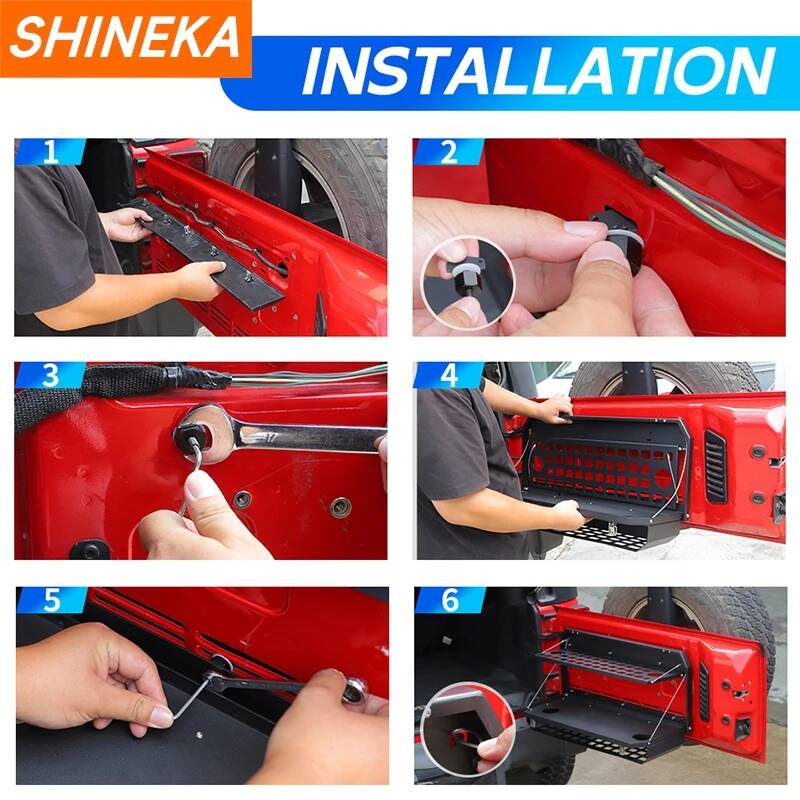 SHINEKA

INSTALLATION

1

2

3

4

5

6