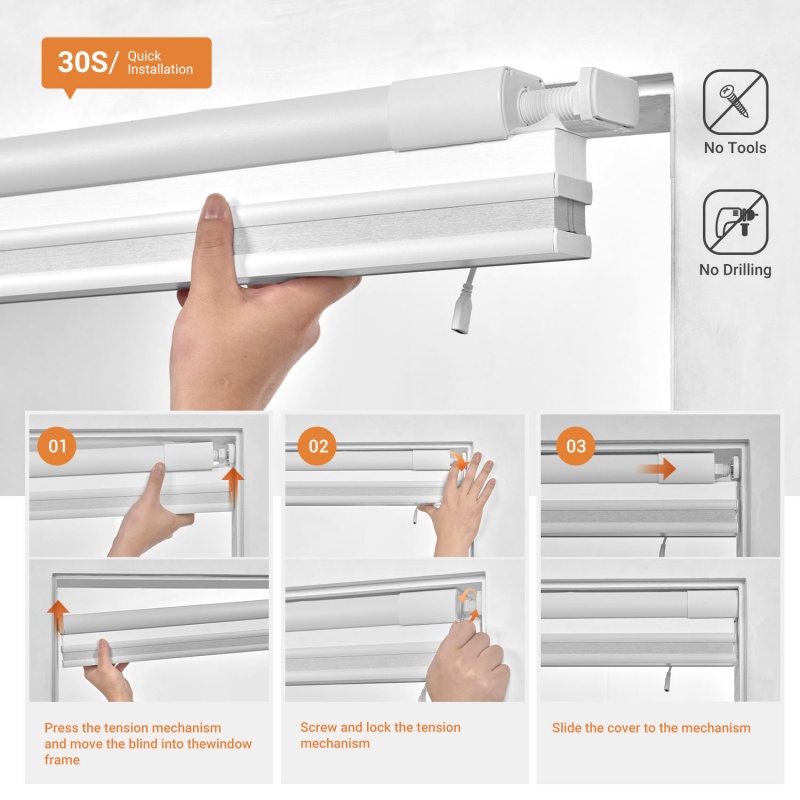 30S/ Quick Installation

No Tools

No Drilling

01

02

03

Press the tension mechanism and move the blind into thewindow frame

Screw and lock the tension mechanism

Slide the cover to the mechanism