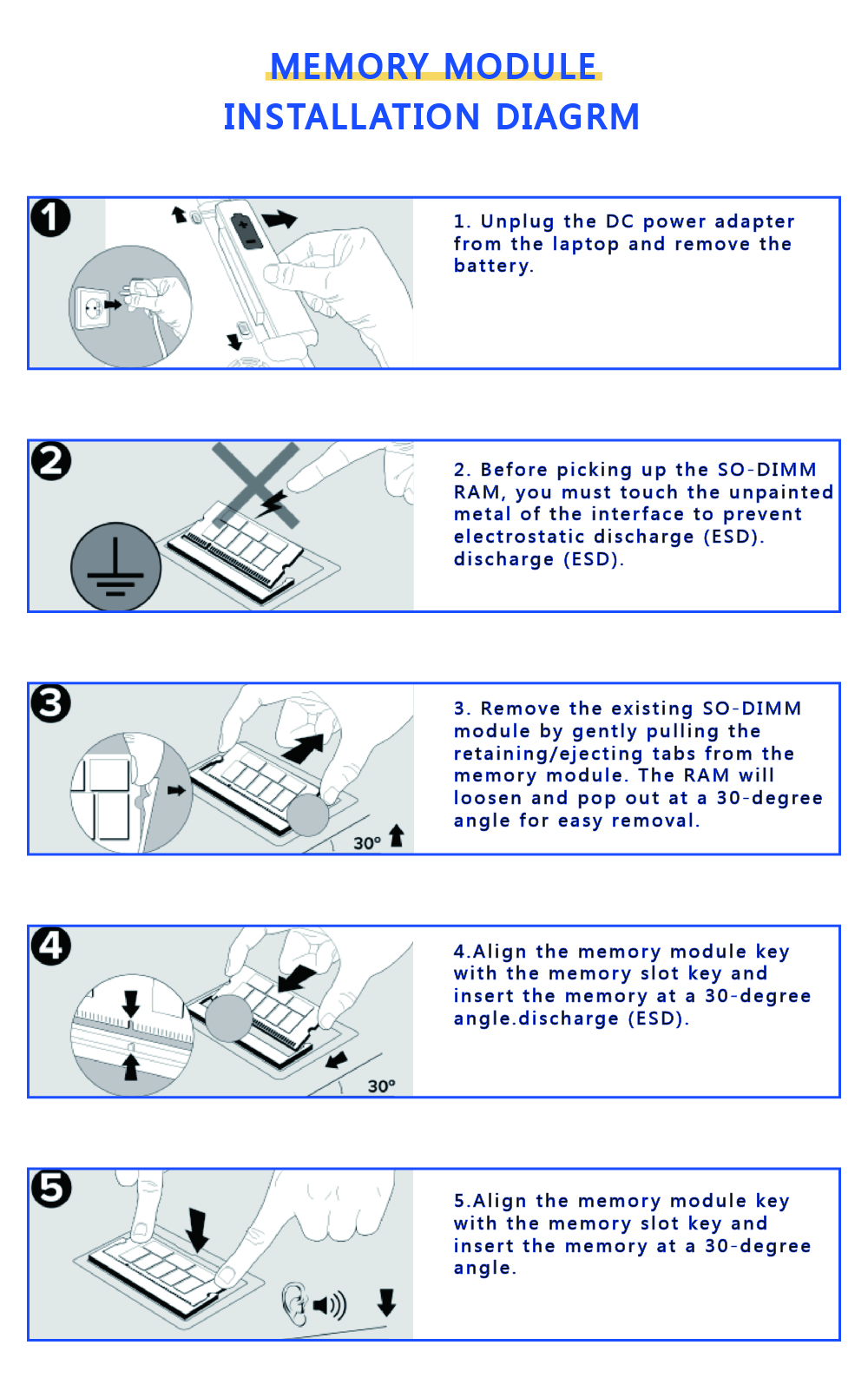 MEMORY MODULE
INSTALLATION DIAGRM

1

1. Unplug the DC power adapter from the laptop and remove the battery.

2

2. Before picking up the SO-DIMM RAM, you must touch the unpainted metal of the interface to prevent electrostatic discharge (ESD). discharge (ESD).

3

30°

3. Remove the existing SO-DIMM module by gently pulling the retaining/ejecting tabs from the memory module. The RAM will loosen and pop out at a 30-degree angle for easy removal.

4

30°

4.Align the memory module key with the memory slot key and insert the memory at a 30-degree angle.discharge (ESD).

5

5.Align the memory module key with the memory slot key and insert the memory at a 30-degree angle.