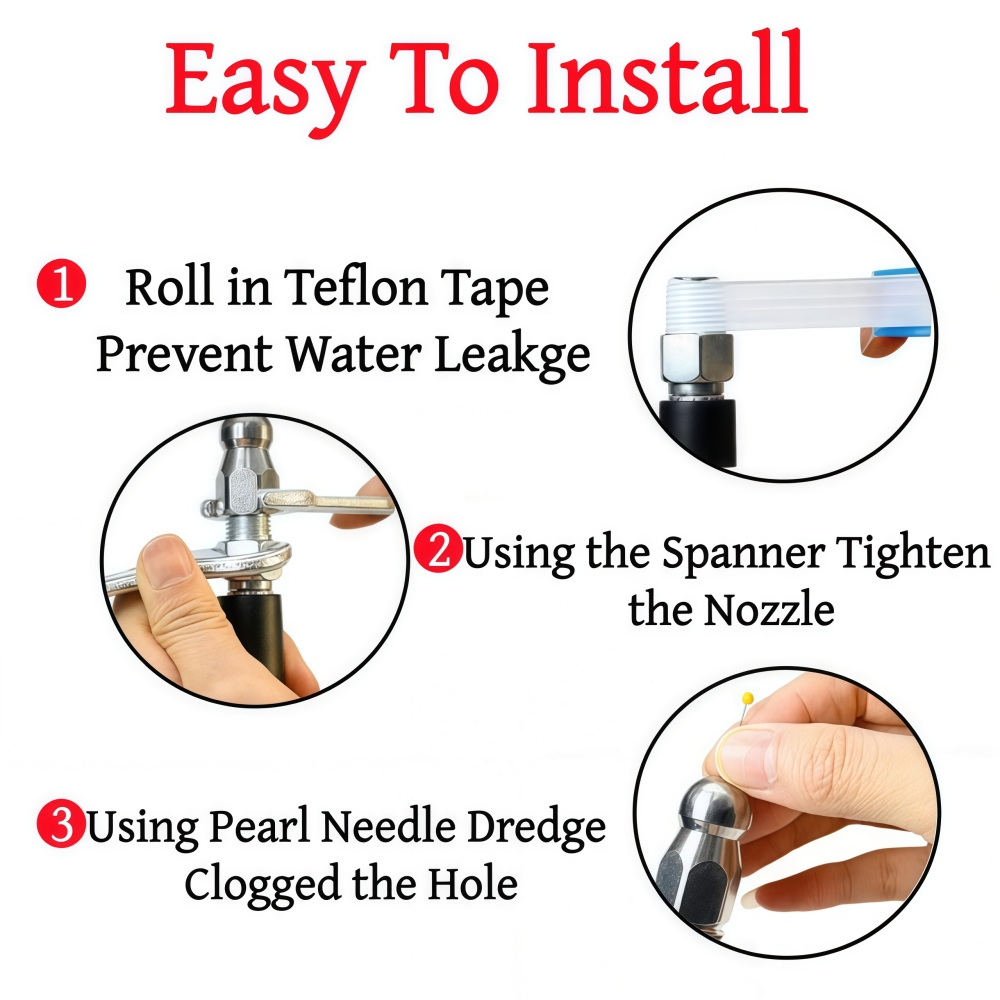 Easy To Install

1 Roll in Teflon Tape Prevent Water Leakge

2 Using the Spanner Tighten the Nozzle

3 Using Pearl Needle Dredge Clogged the Hole