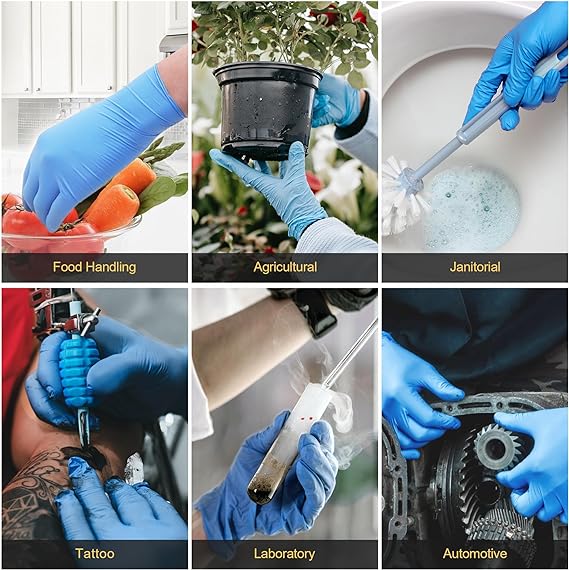 Food Handling

Agricultural

Janitorial

Tattoo

Laboratory

Automotive