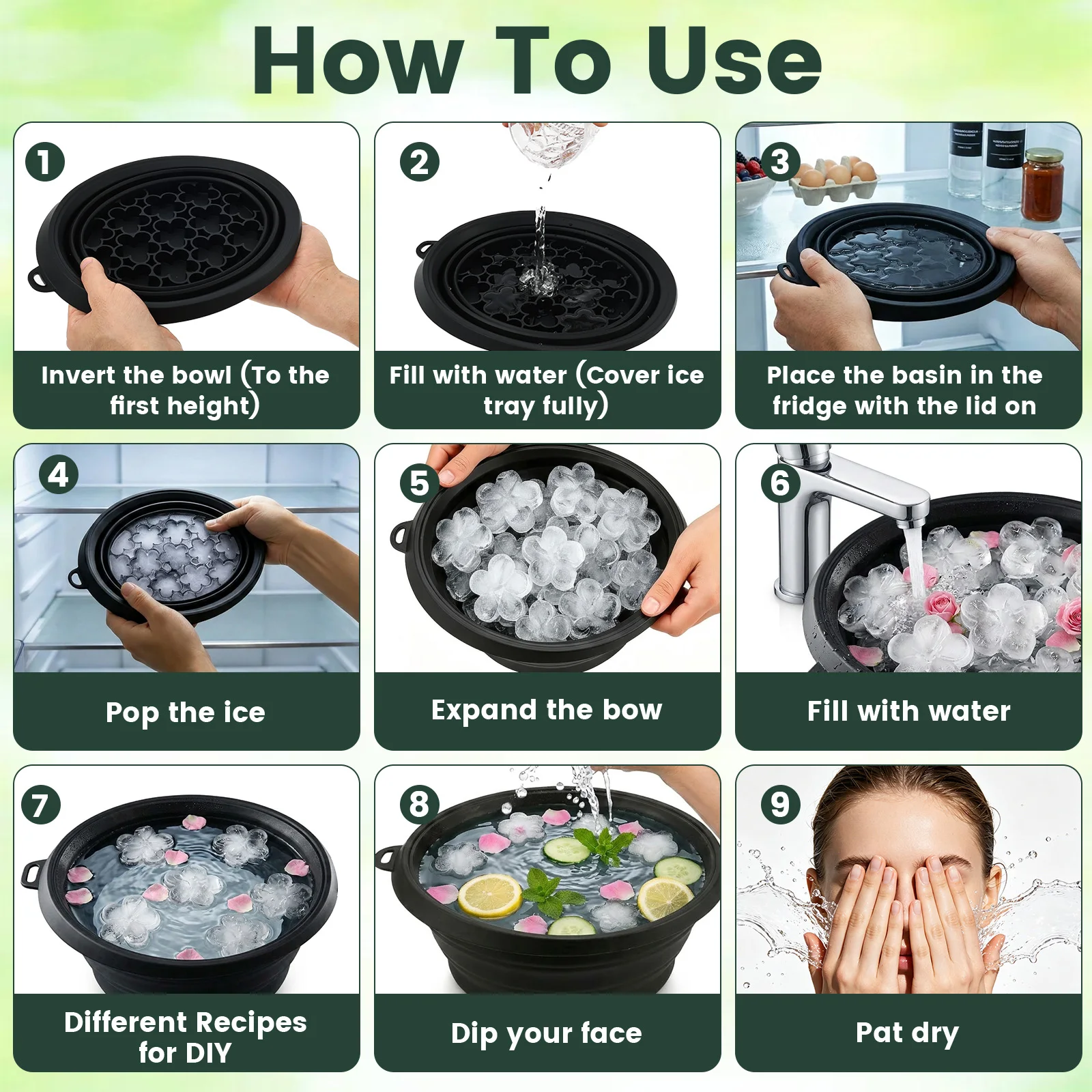 How To Use

1
Invert the bowl (To the first height)

2
Fill with water (Cover ice tray fully)

3
Place the basin in the fridge with the lid on

4
Pop the ice

5
Expand the bow

6
Fill with water

7
Different Recipes for DIY

8
Dip your face

9
Pat dry