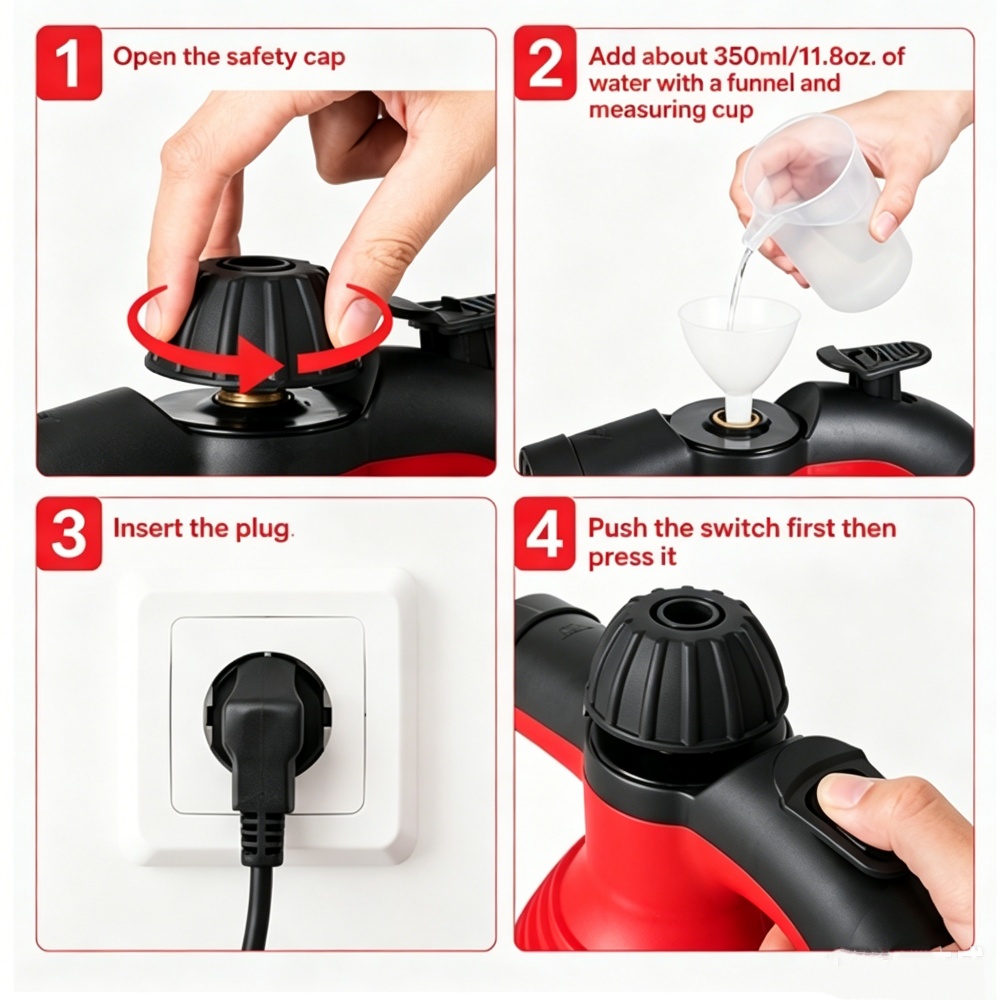 1 Open the safety cap

2 Add about 350ml/11.8oz. of water with a funnel and measuring cup

3 Insert the plug.

4 Push the switch first then press it