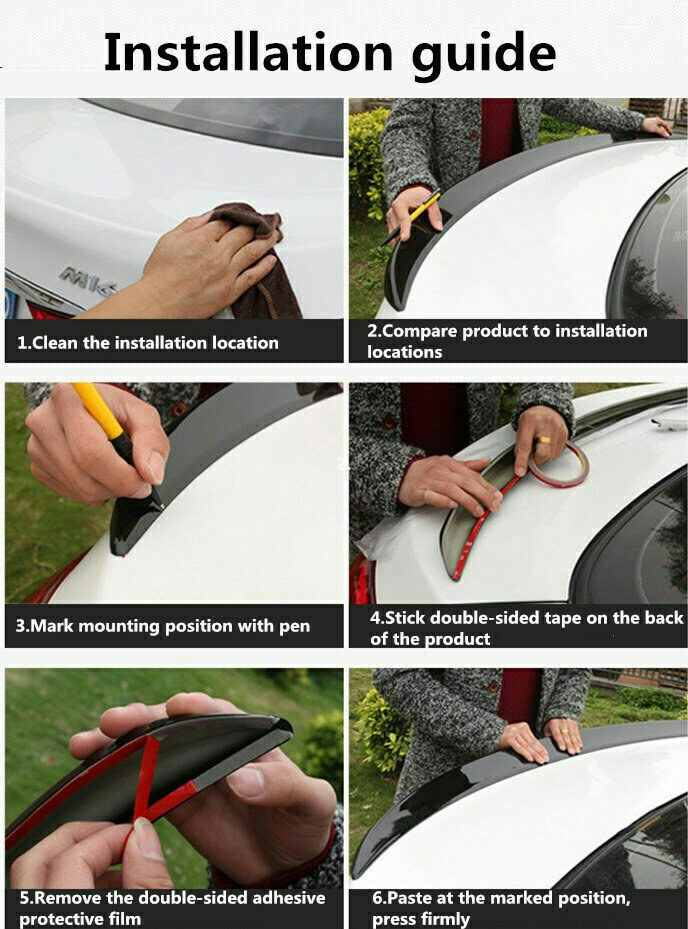 Installation guide

1.Clean the installation location

2.Compare product to installation locations

3.Mark mounting position with pen

4.Stick double-sided tape on the back of the product

5.Remove the double-sided adhesive protective film

6.Paste at the marked position, press firmly