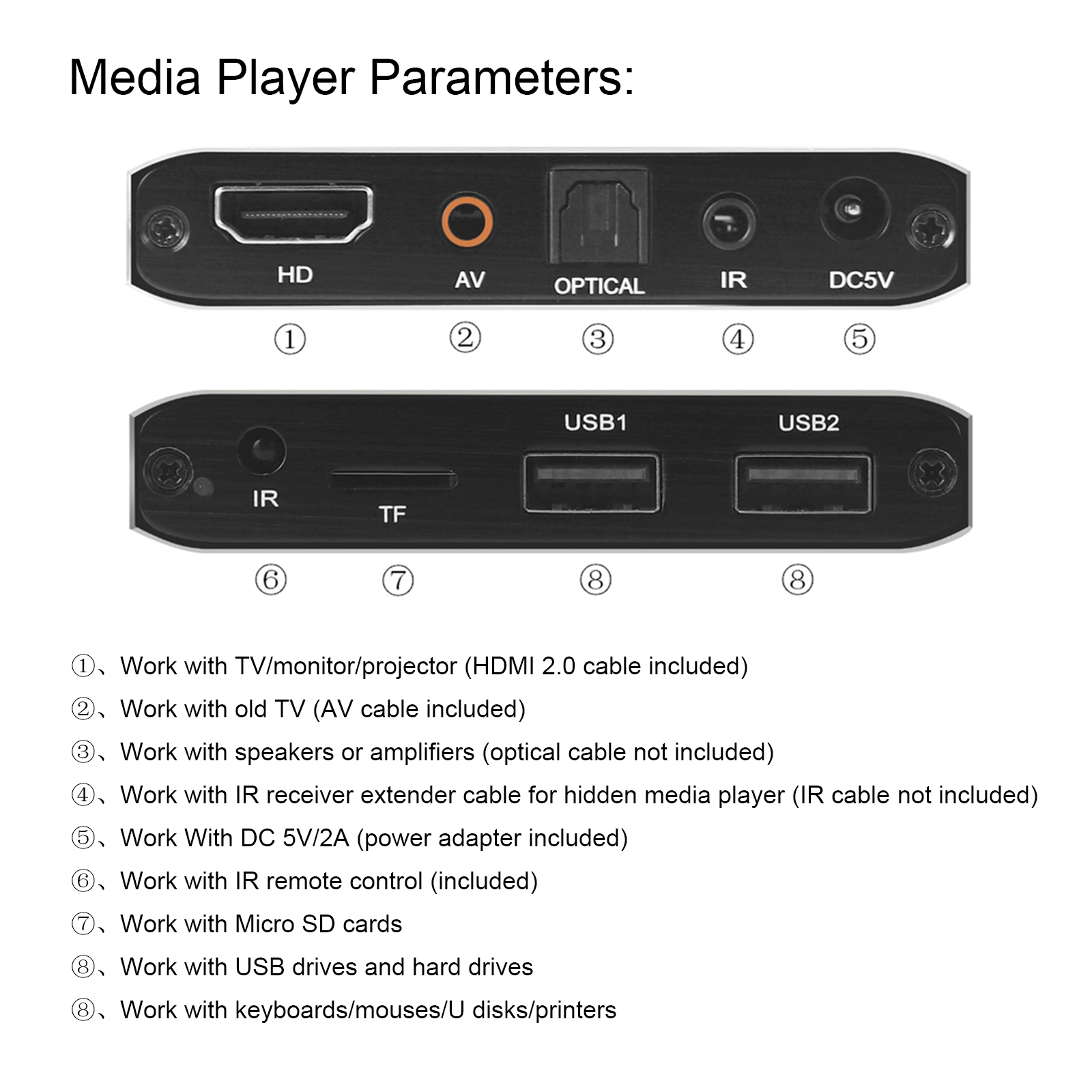 Media Player Parameters:

HD AV OPTICAL IR DC5V

① ② ③ ④ ⑤

USB1 USB2

IR TF

⑥ ⑦ ⑧ ⑧

①、Work with TV/monitor/projector (HDMI 2.0 cable included)

②、Work with old TV (AV cable included)

③、Work with speakers or amplifiers (optical cable not included)

④、Work with IR receiver extender cable for hidden media player (IR cable not included)

⑤、Work With DC 5V/2A (power adapter included)

⑥、Work with IR remote control (included)

⑦、Work with Micro SD cards

⑧、Work with USB drives and hard drives

⑧、Work with keyboards/mouses/U disks/printers