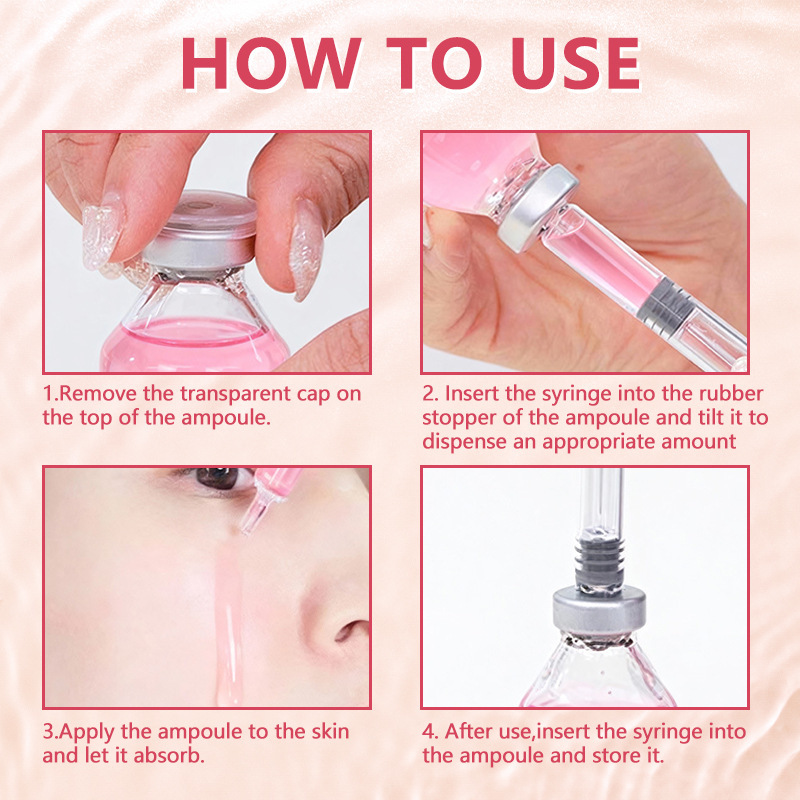 HOW TO USE

1.Remove the transparent cap on the top of the ampoule.

2. Insert the syringe into the rubber stopper of the ampoule and tilt it to dispense an appropriate amount

3.Apply the ampoule to the skin and let it absorb.

4. After use,insert the syringe into the ampoule and store it.