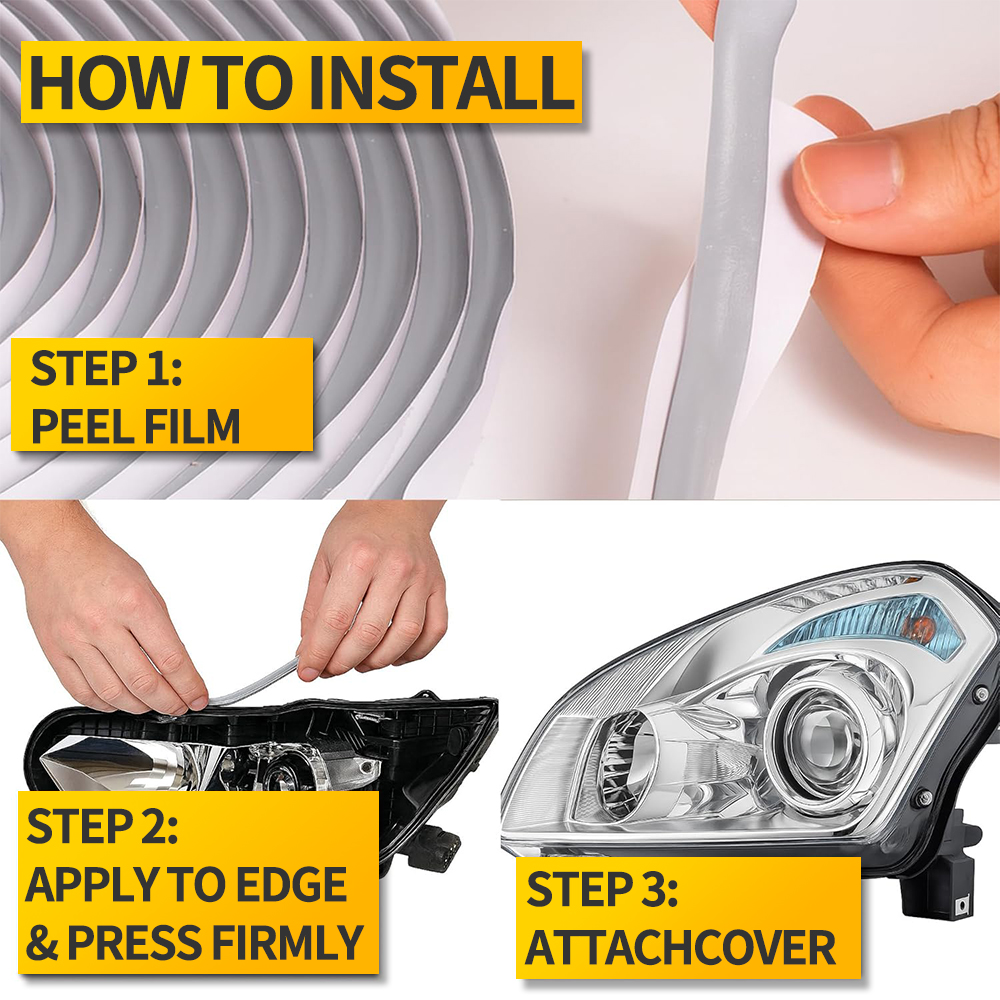 HOW TO INSTALL

STEP 1:
PEEL FILM

STEP 2:
APPLY TO EDGE
& PRESS FIRMLY

STEP 3:
ATTACHCOVER