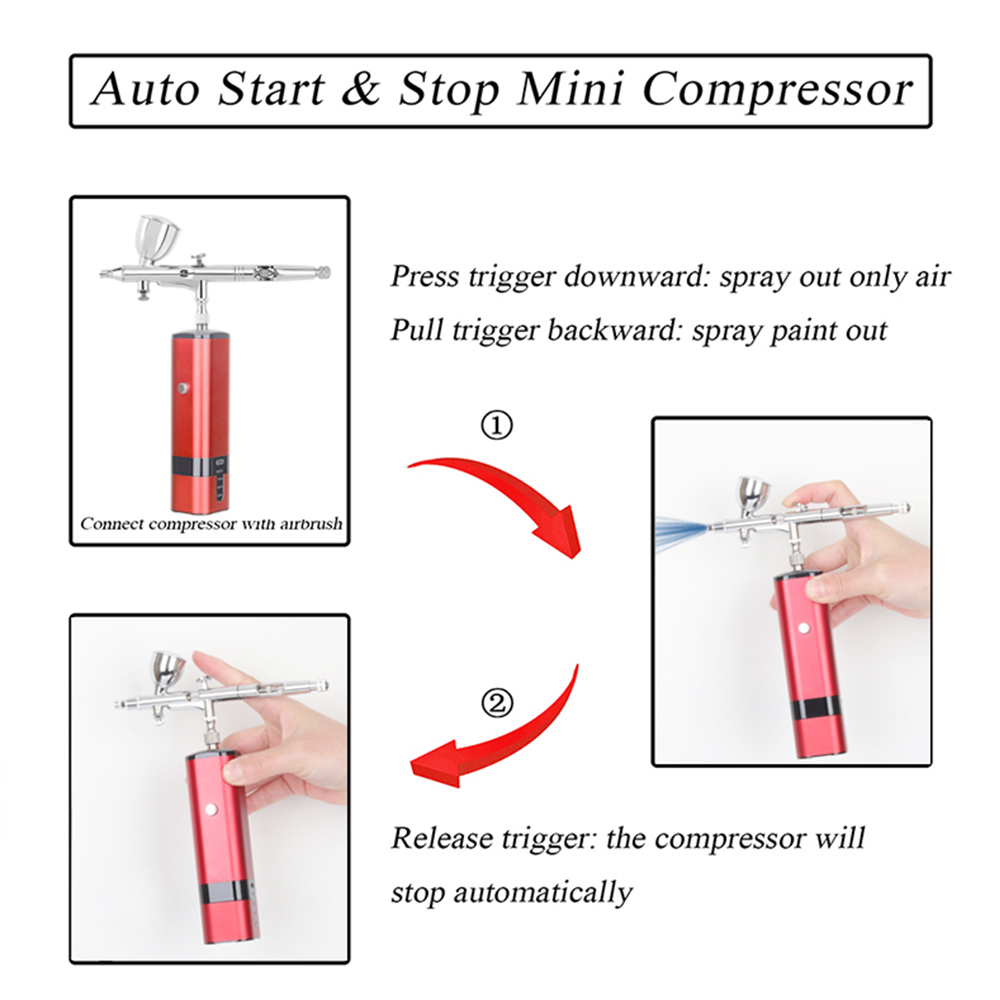 Auto Start & Stop Mini Compressor

Connect compressor with airbrush

Press trigger downward: spray out only air
Pull trigger backward: spray paint out

①

②

Release trigger: the compressor will stop automatically