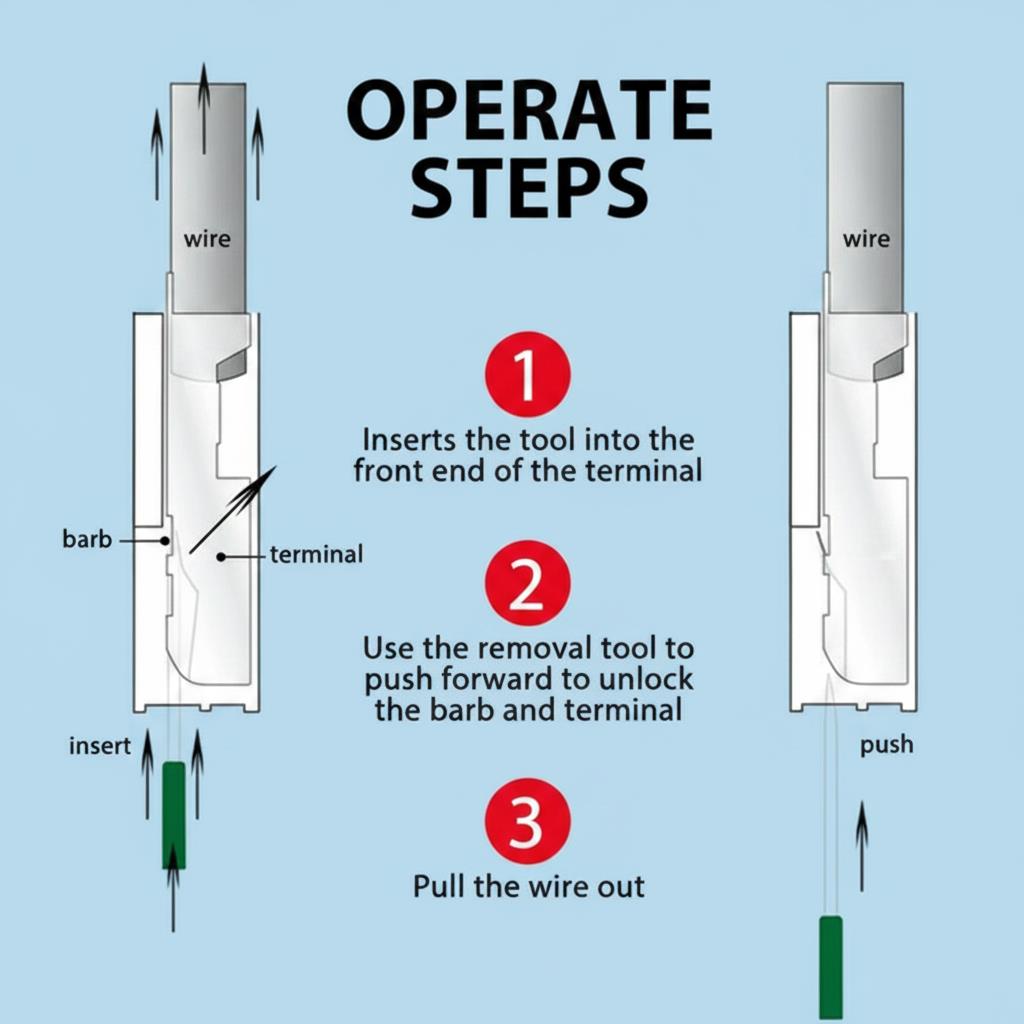 OPERATE STEPS

wire

barb

terminal

insert

1

Inserts the tool into the front end of the terminal

2

Use the removal tool to push forward to unlock the barb and terminal

3

Pull the wire out

wire

push