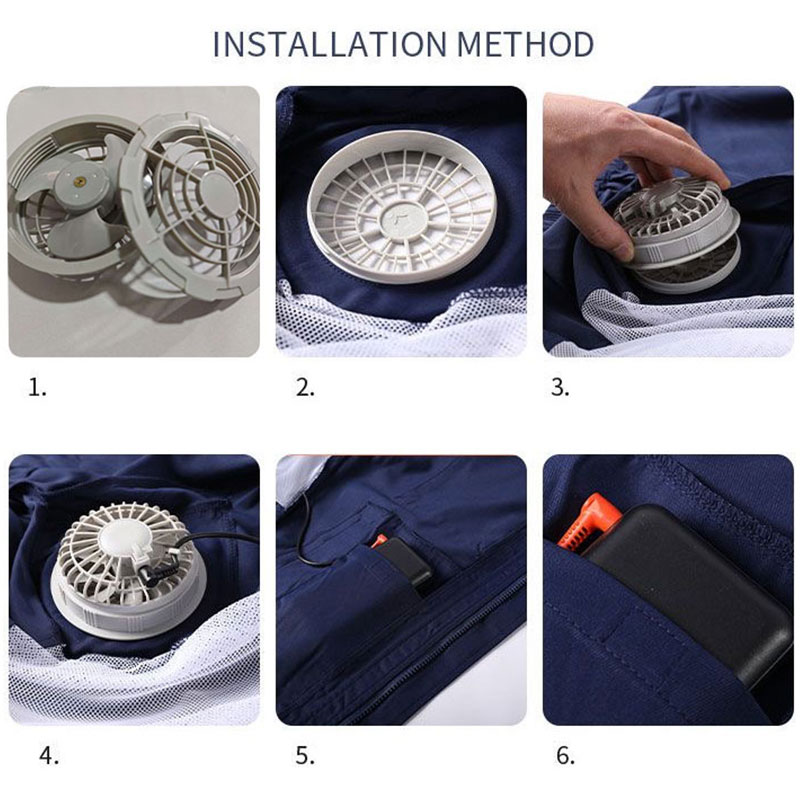 INSTALLATION METHOD

1.

2.

3.

4.

5.

6.