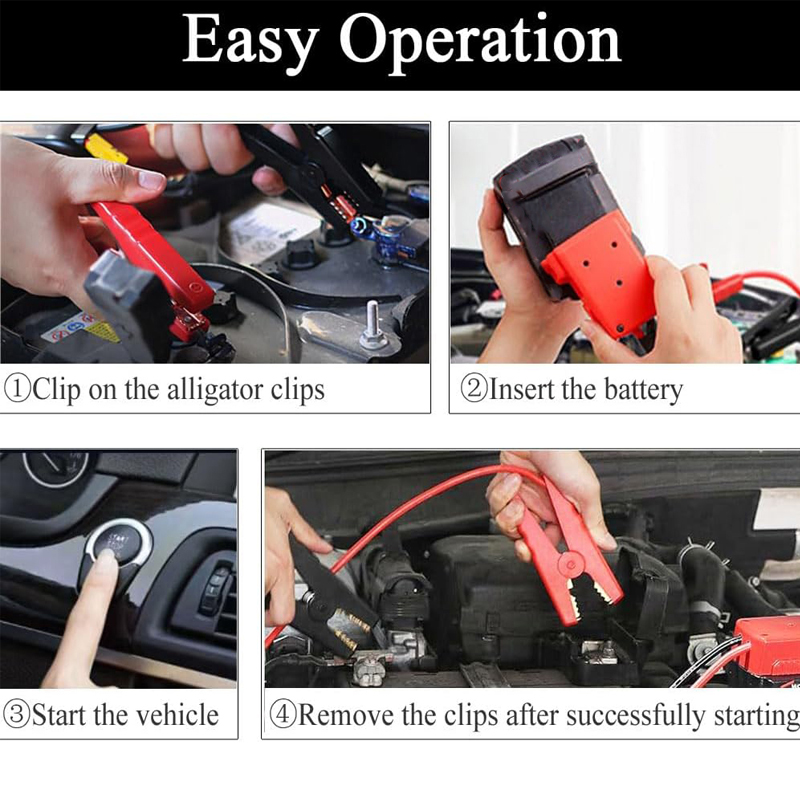 Easy Operation

①Clip on the alligator clips

②Insert the battery

③Start the vehicle

④Remove the clips after successfully starting