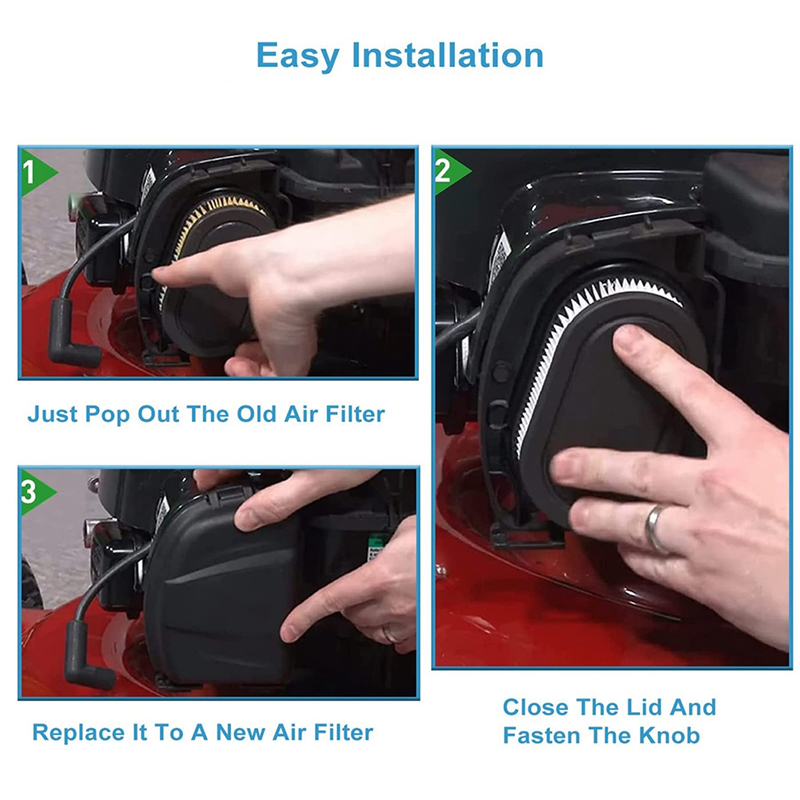 Easy Installation

1

Just Pop Out The Old Air Filter

2

3

Replace It To A New Air Filter

Close The Lid And Fasten The Knob