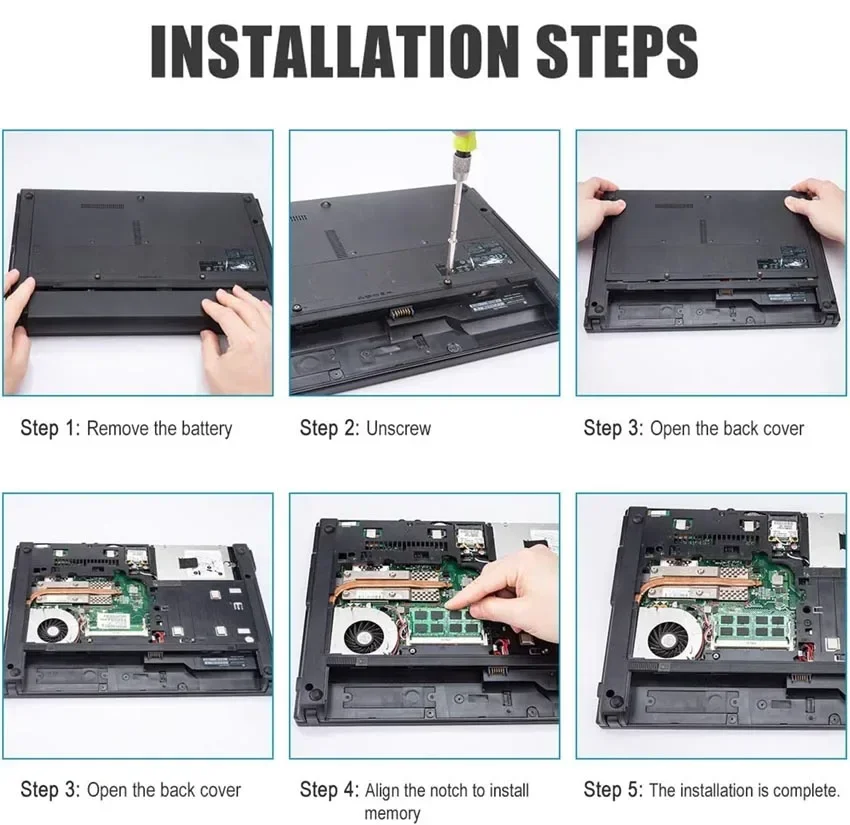 INSTALLATION STEPS

Step 1: Remove the battery

Step 2: Unscrew

Step 3: Open the back cover

Step 3: Open the back cover

Step 4: Align the notch to install memory

Step 5: The installation is complete.