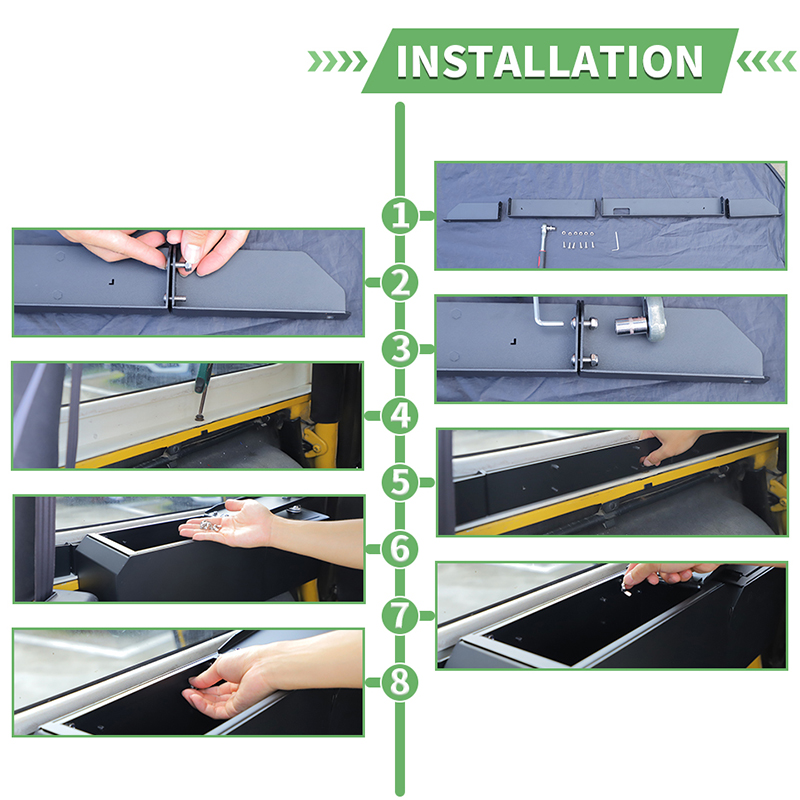 INSTALLATION

1

2

3

4

5

6

7

8