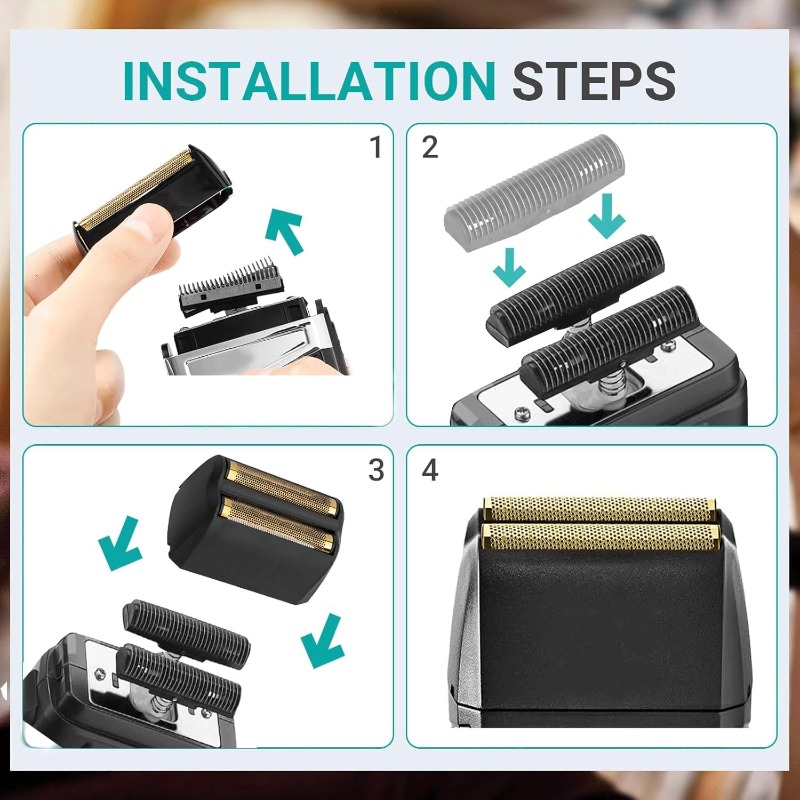 INSTALLATION STEPS

1

2

3

4