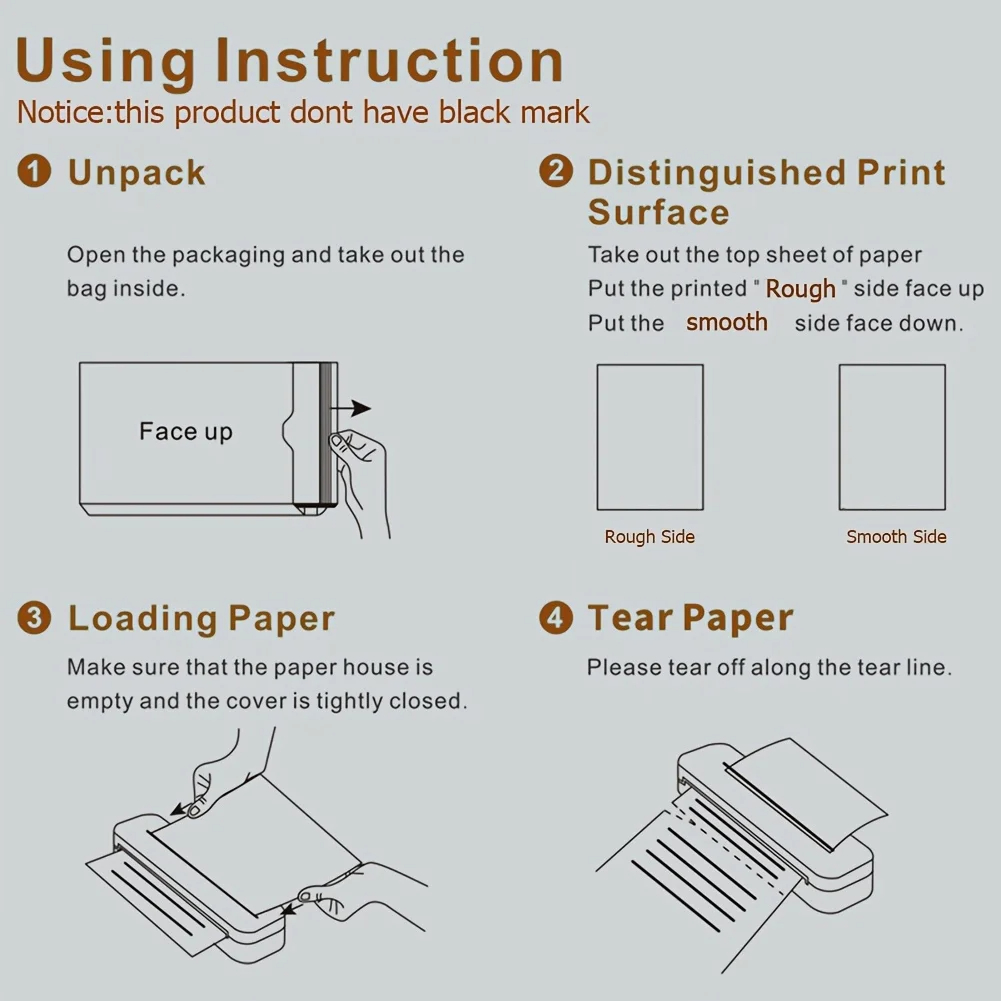 Using Instruction
Notice:this product dont have black mark

1 Unpack

Open the packaging and take out the bag inside.

Face up

2 Distinguished Print Surface

Take out the top sheet of paper
Put the printed " Rough " side face up
Put the smooth side face down.

Rough Side

Smooth Side

3 Loading Paper

Make sure that the paper house is empty and the cover is tightly closed.

4 Tear Paper

Please tear off along the tear line.