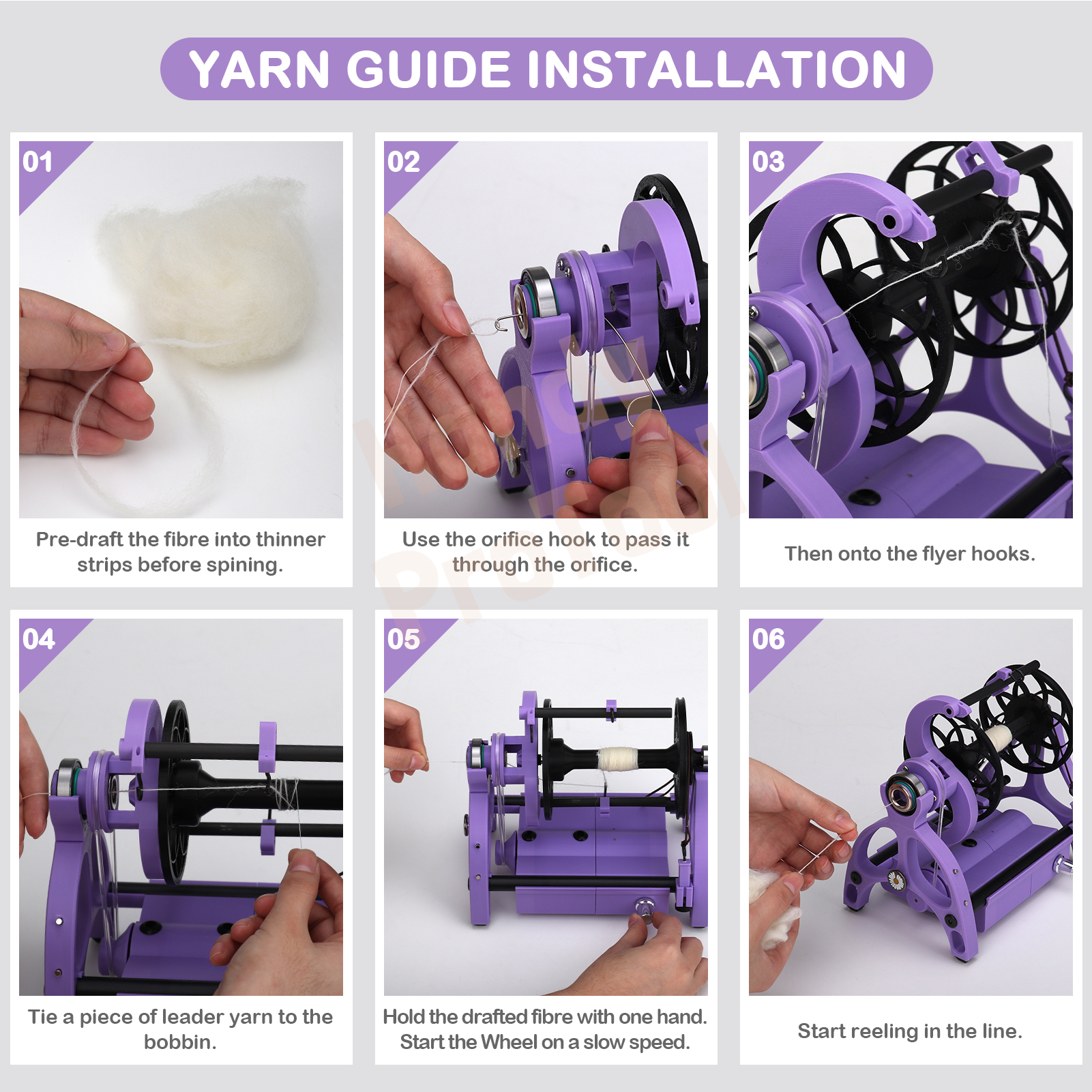 YARN GUIDE INSTALLATION

01

Pre-draft the fibre into thinner strips before spining.

02

Use the orifice hook to pass it through the orifice.

03

Then onto the flyer hooks.

04

Tie a piece of leader yarn to the bobbin.

05

Hold the drafted fibre with one hand. Start the Wheel on a slow speed.

06

Start reeling in the line.