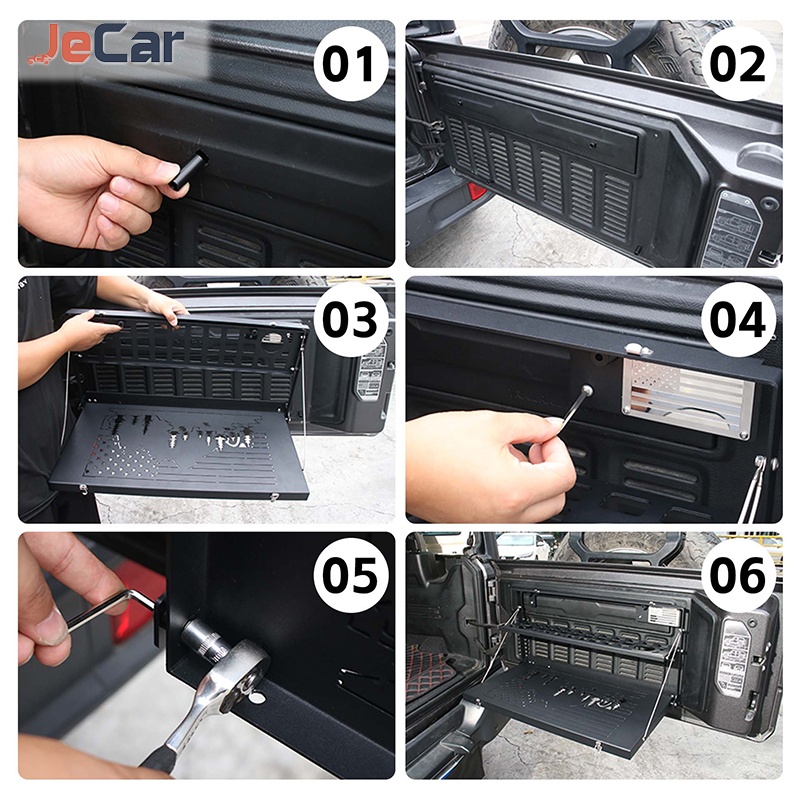 JeCar
01
02
03
04
05
06