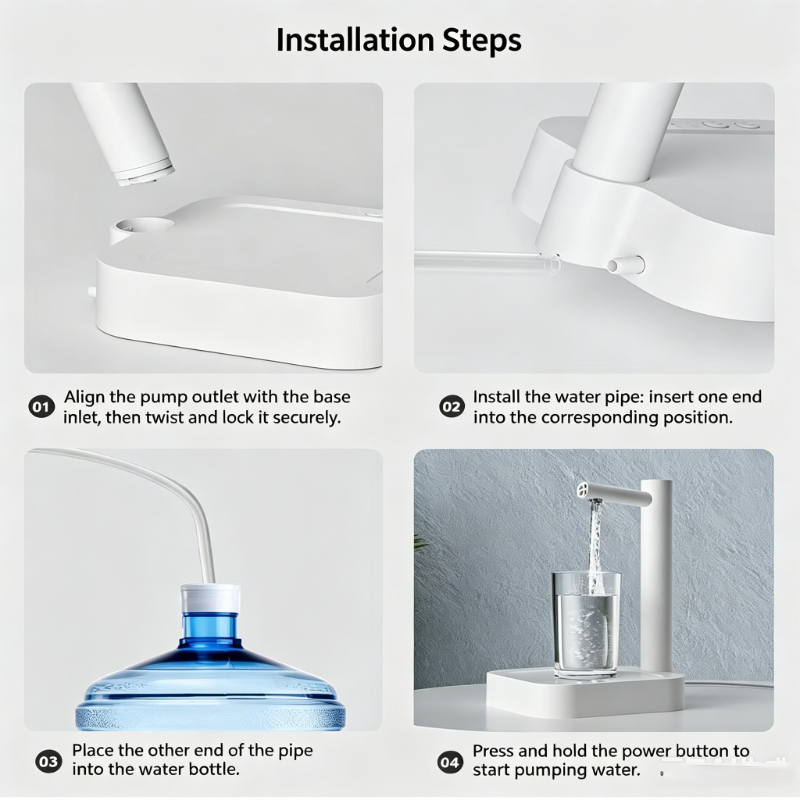 Installation Steps

01 Align the pump outlet with the base inlet, then twist and lock it securely.

02 Install the water pipe: insert one end into the corresponding position.

03 Place the other end of the pipe into the water bottle.

04 Press and hold the power button to start pumping water.