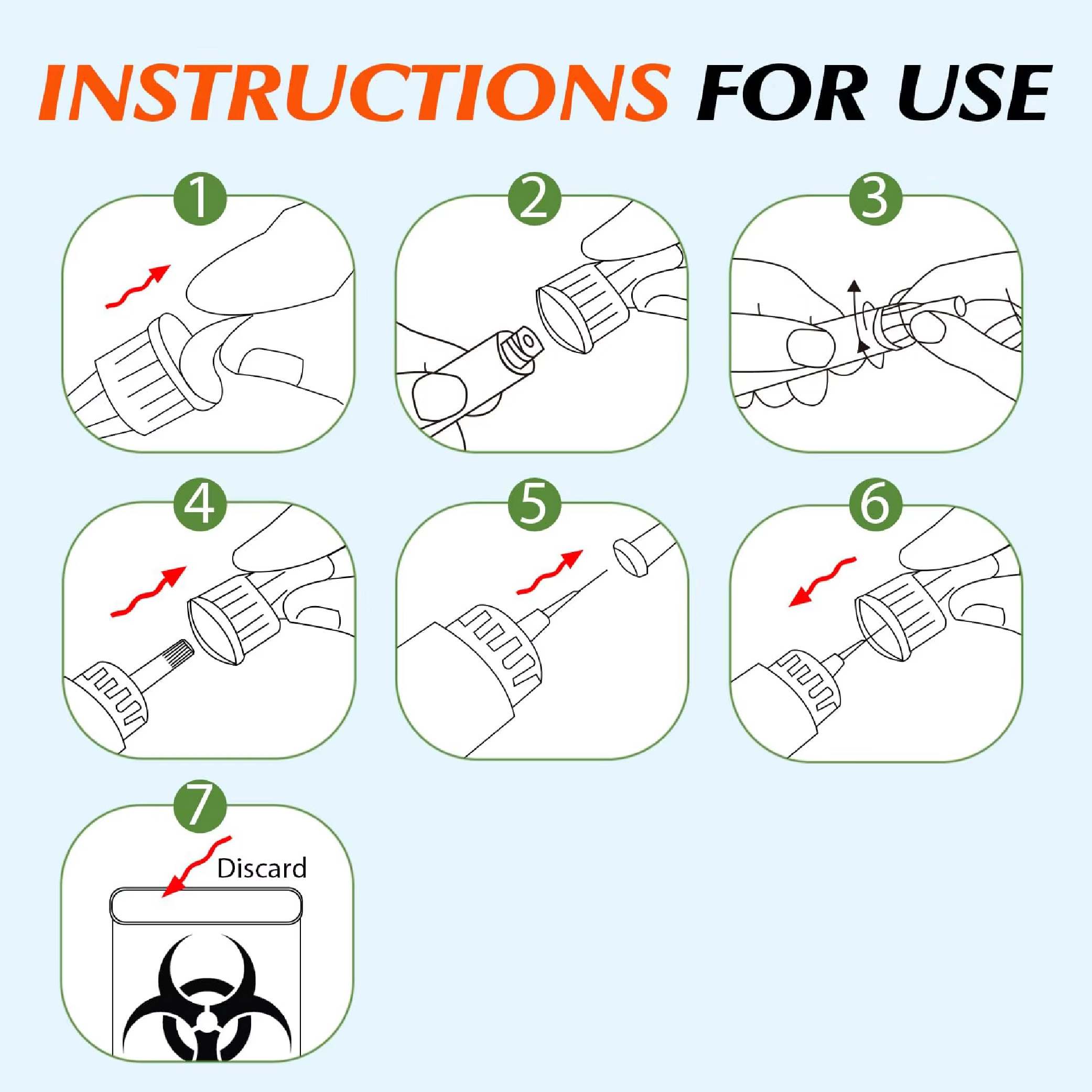 INSTRUCTIONS FOR USE

1

2

3

4

5

6

7

Discard