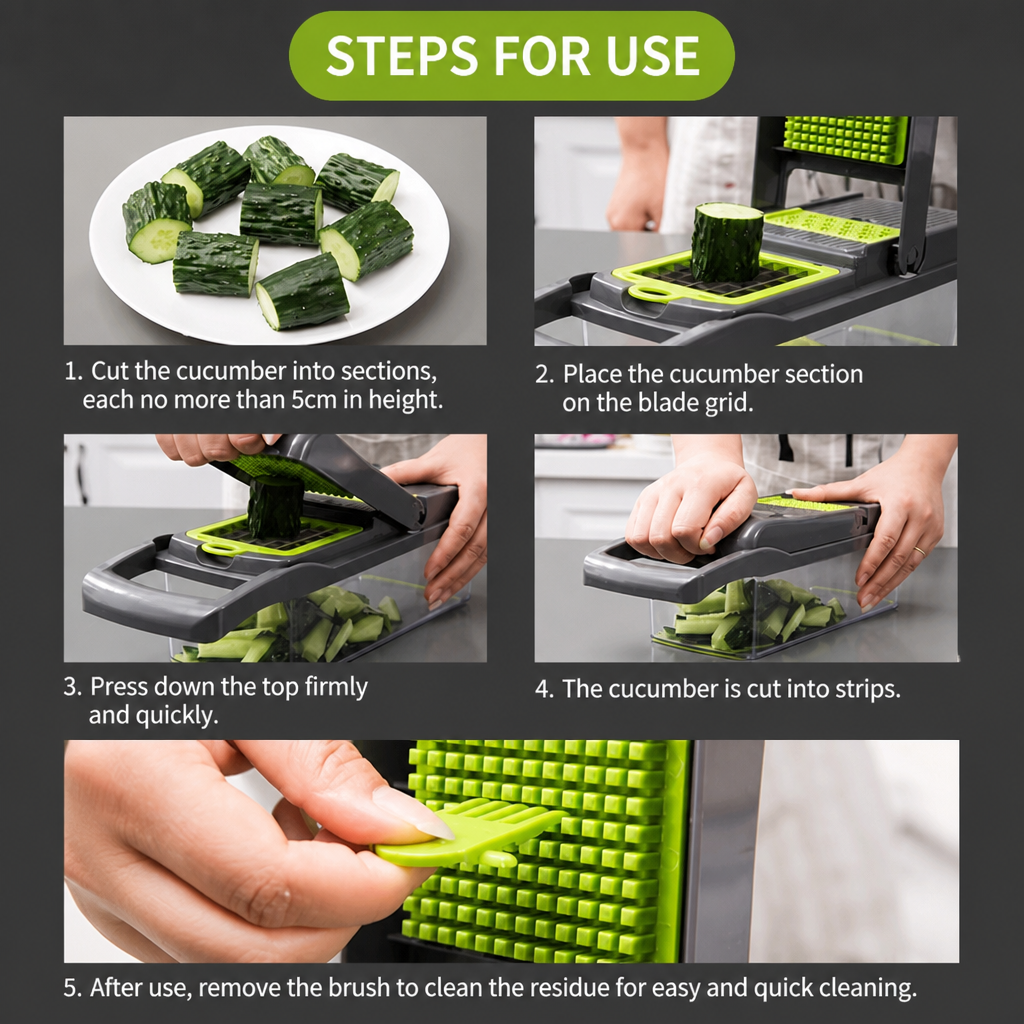 STEPS FOR USE

1. Cut the cucumber into sections, each no more than 5cm in height.

2. Place the cucumber section on the blade grid.

3. Press down the top firmly and quickly.

4. The cucumber is cut into strips.

5. After use, remove the brush to clean the residue for easy and quick cleaning.