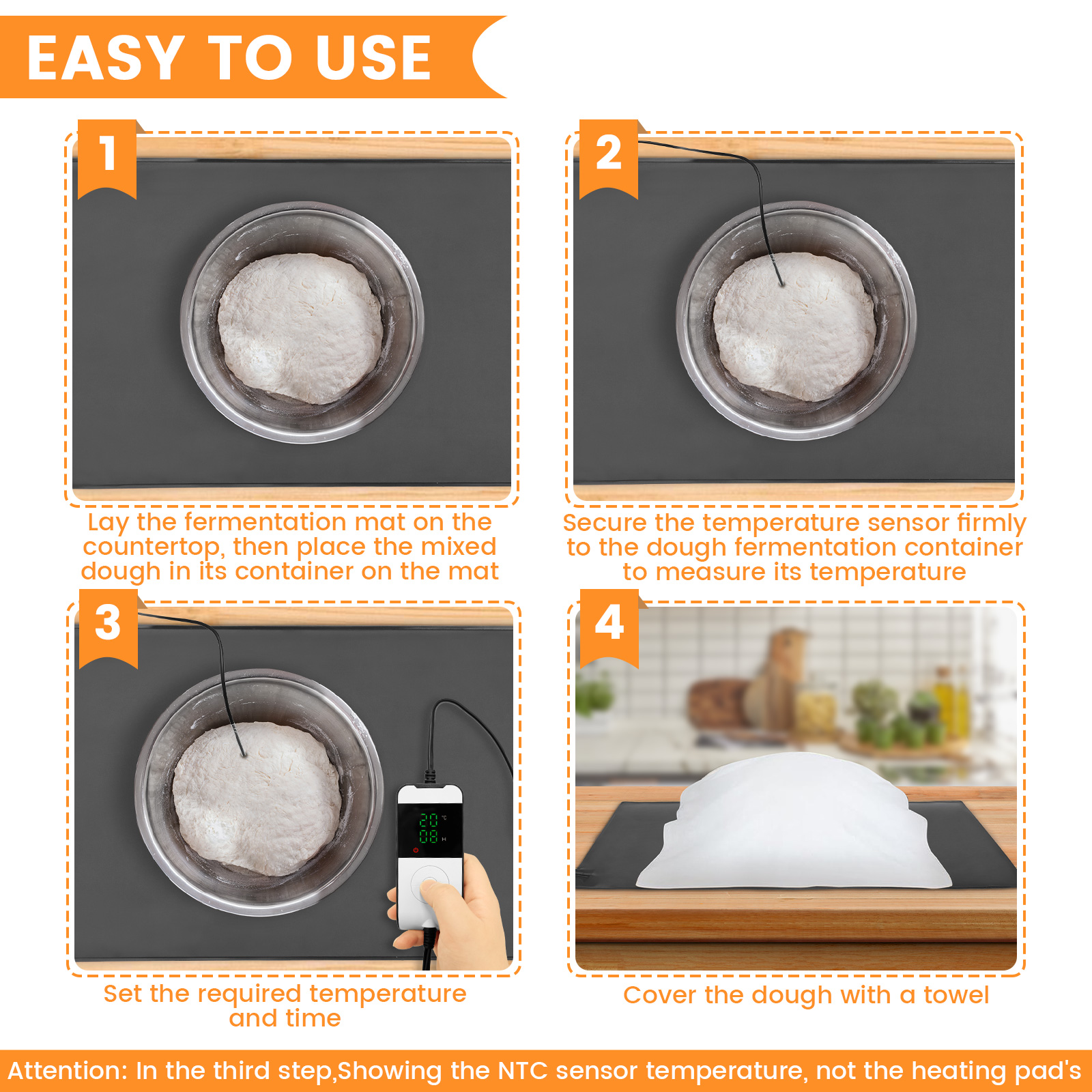 EASY TO USE

1

Lay the fermentation mat on the countertop, then place the mixed dough in its container on the mat

2

Secure the temperature sensor firmly to the dough fermentation container to measure its temperature

3

20 °C
08 H

Set the required temperature and time

4

Cover the dough with a towel

Attention: In the third step,Showing the NTC sensor temperature, not the heating pad's