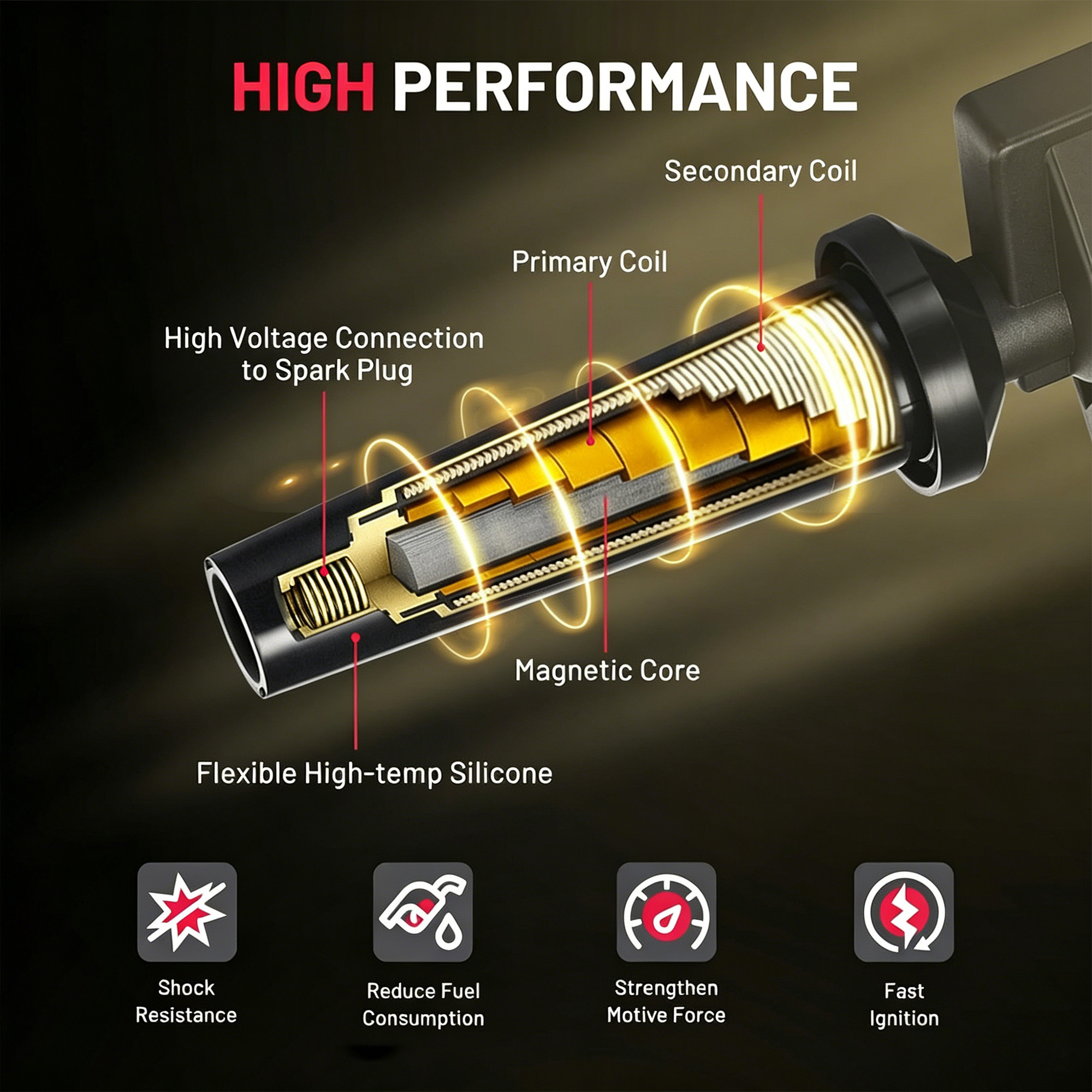 HIGH PERFORMANCE

Secondary Coil

Primary Coil

High Voltage Connection to Spark Plug

Magnetic Core

Flexible High-temp Silicone

Shock Resistance

Reduce Fuel Consumption

Strengthen Motive Force

Fast Ignition