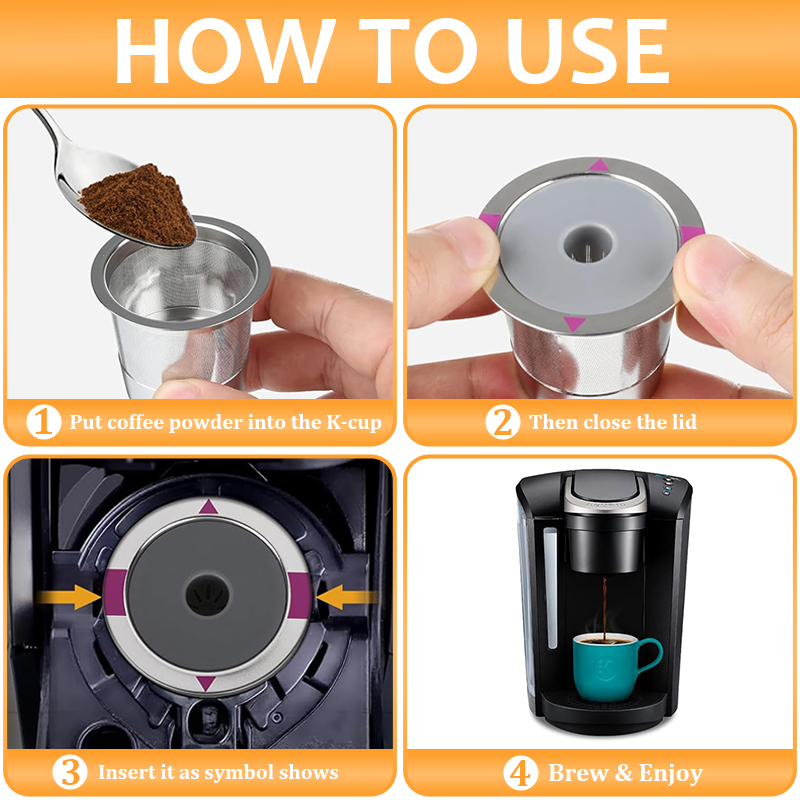 HOW TO USE

1 Put coffee powder into the K-cup

2 Then close the lid

3 Insert it as symbol shows

4 Brew & Enjoy