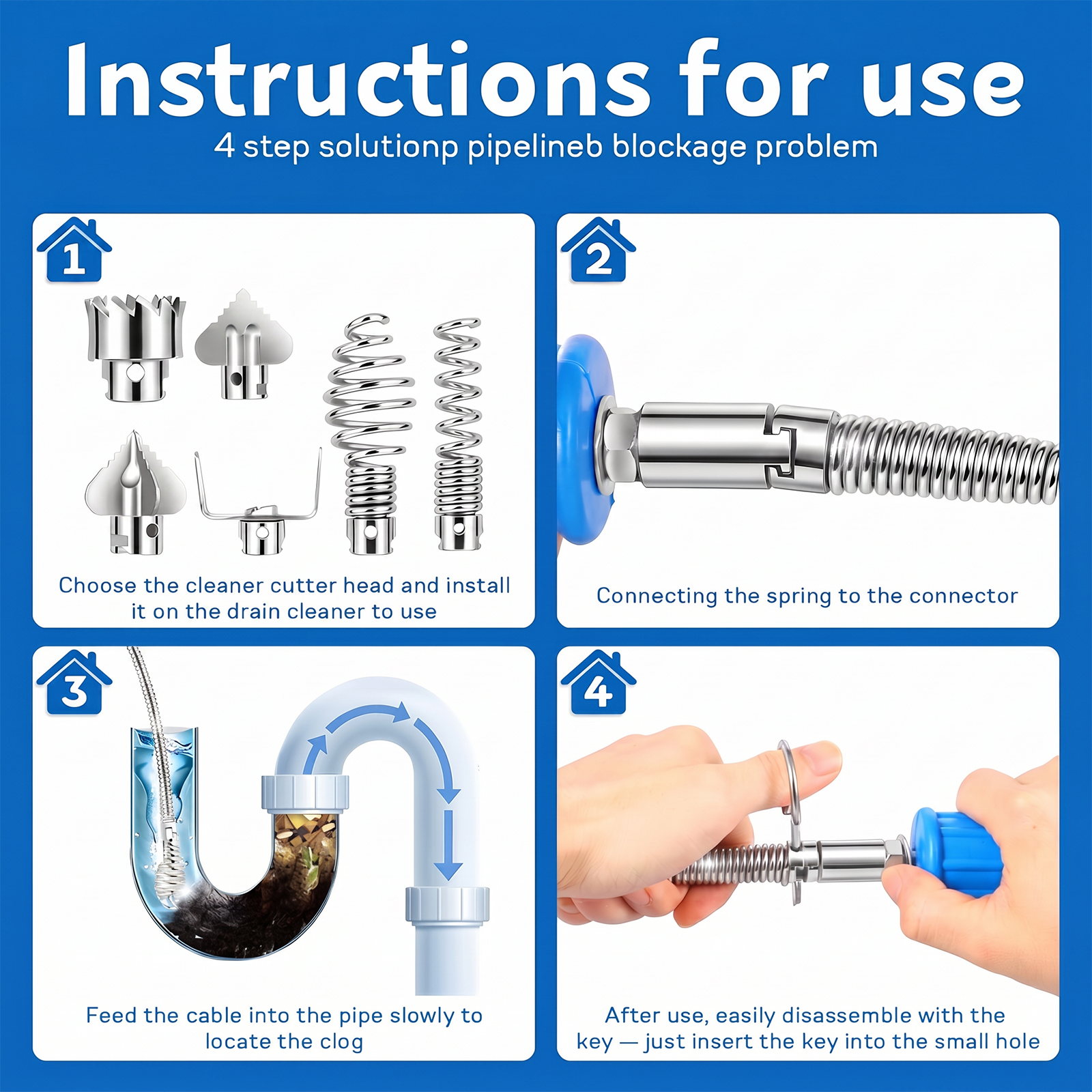 Instructions for use

4 step solutionp pipelineb blockage problem

1

Choose the cleaner cutter head and install it on the drain cleaner to use

2

Connecting the spring to the connector

3

Feed the cable into the pipe slowly to locate the clog

4

After use, easily disassemble with the key — just insert the key into the small hole