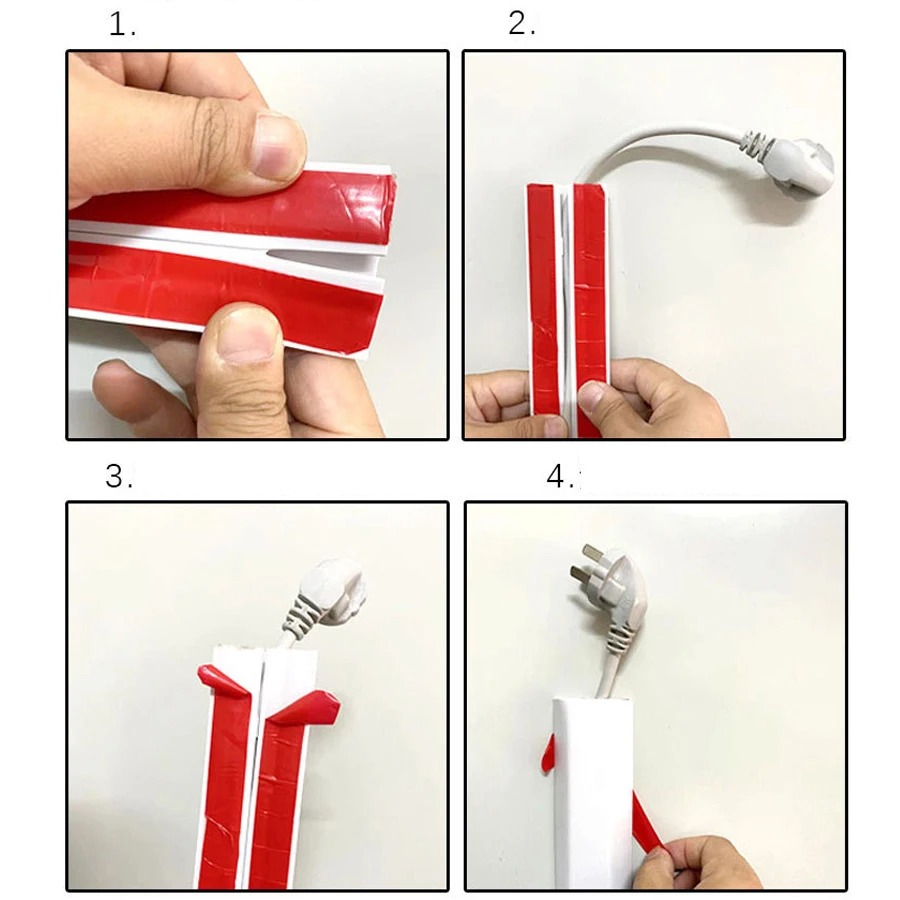 1.

2.

3.

4.