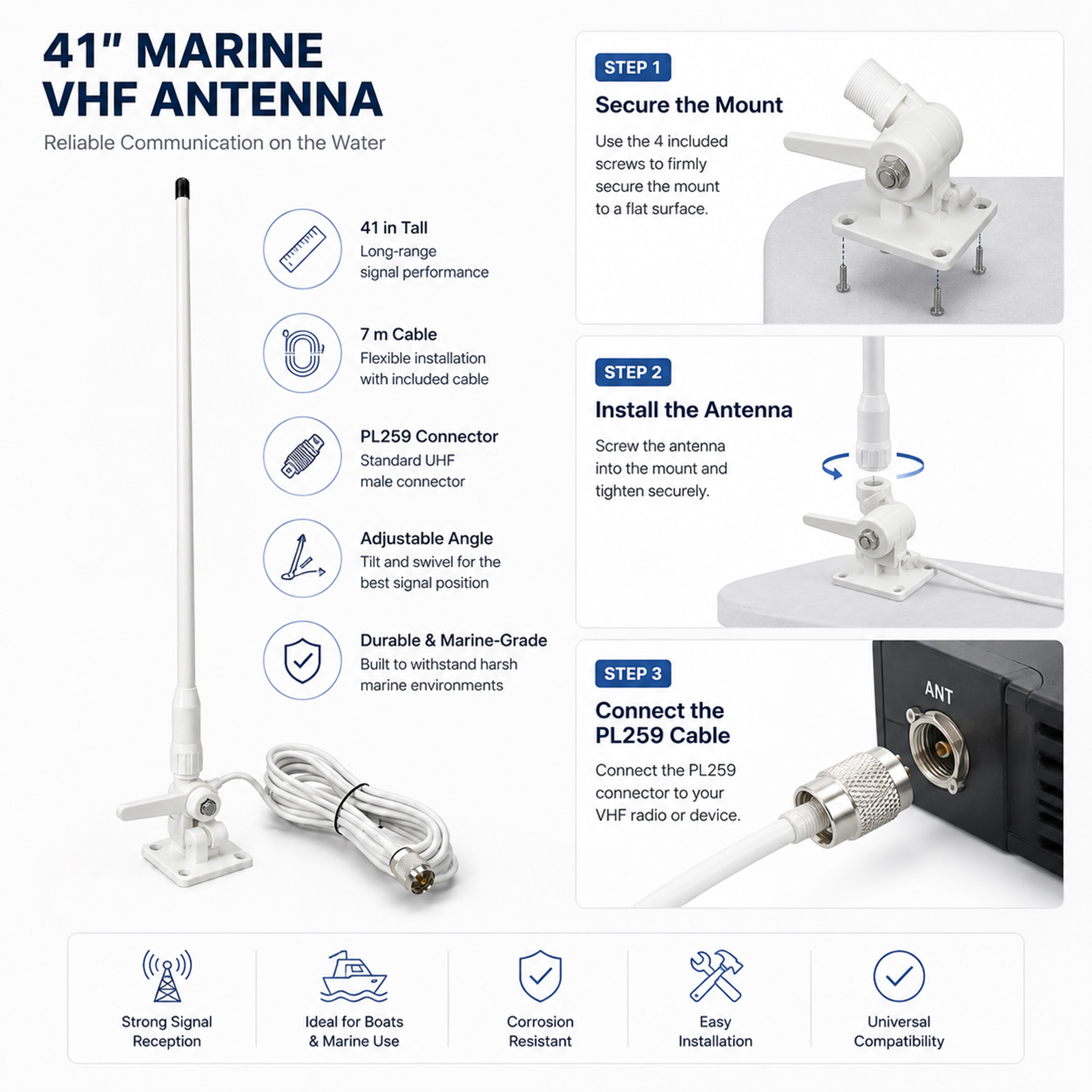 41" MARINE VHF ANTENNA

Reliable Communication on the Water

41 in Tall
Long-range signal performance

7 m Cable
Flexible installation with included cable

PL259 Connector
Standard UHF male connector

Adjustable Angle
Tilt and swivel for the best signal position

Durable & Marine-Grade
Built to withstand harsh marine environments

STEP 1
Secure the Mount
Use the 4 included screws to firmly secure the mount to a flat surface.

STEP 2
Install the Antenna
Screw the antenna into the mount and tighten securely.

STEP 3
Connect the PL259 Cable
Connect the PL259 connector to your VHF radio or device.

ANT

Strong Signal Reception

Ideal for Boats & Marine Use

Corrosion Resistant

Easy Installation

Universal Compatibility