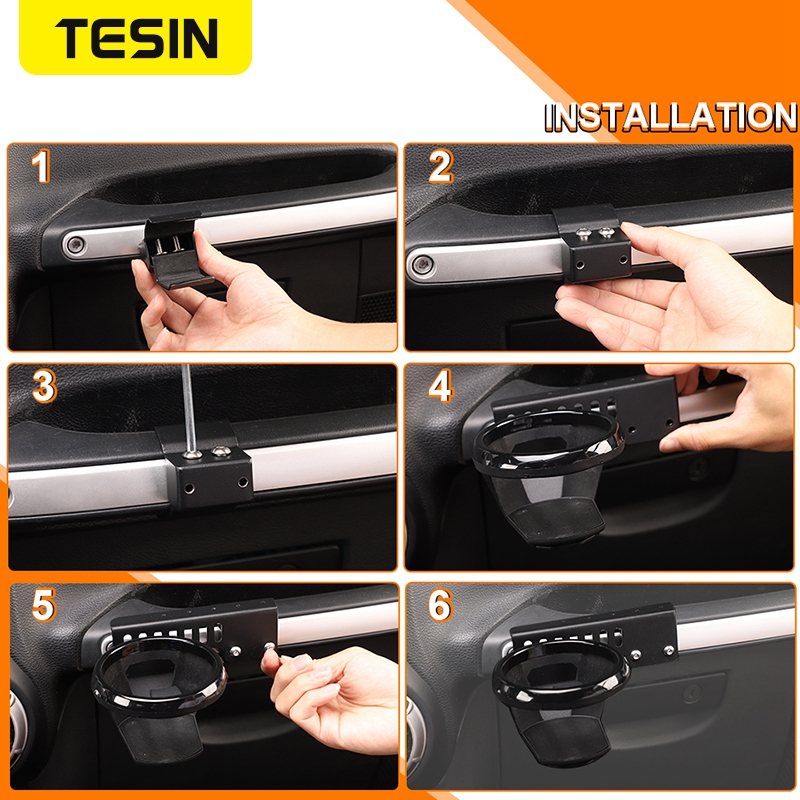 TESIN

INSTALLATION

1

2

3

4

5

6