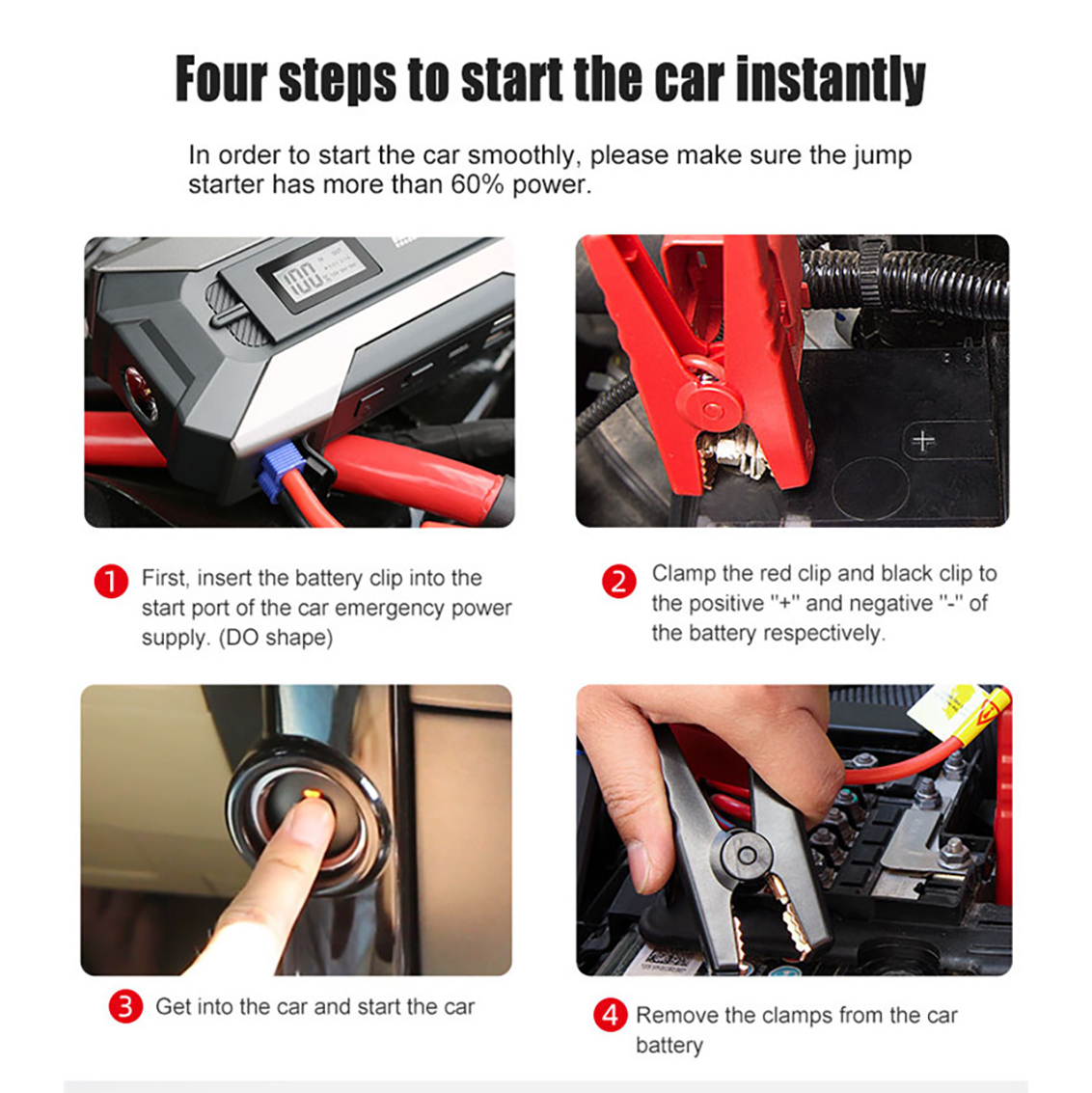 Four steps to start the car instantly

In order to start the car smoothly, please make sure the jump starter has more than 60% power.

100

+

1 First, insert the battery clip into the start port of the car emergency power supply. (DO shape)

2 Clamp the red clip and black clip to the positive "+" and negative "-" of the battery respectively.

3 Get into the car and start the car

4 Remove the clamps from the car battery