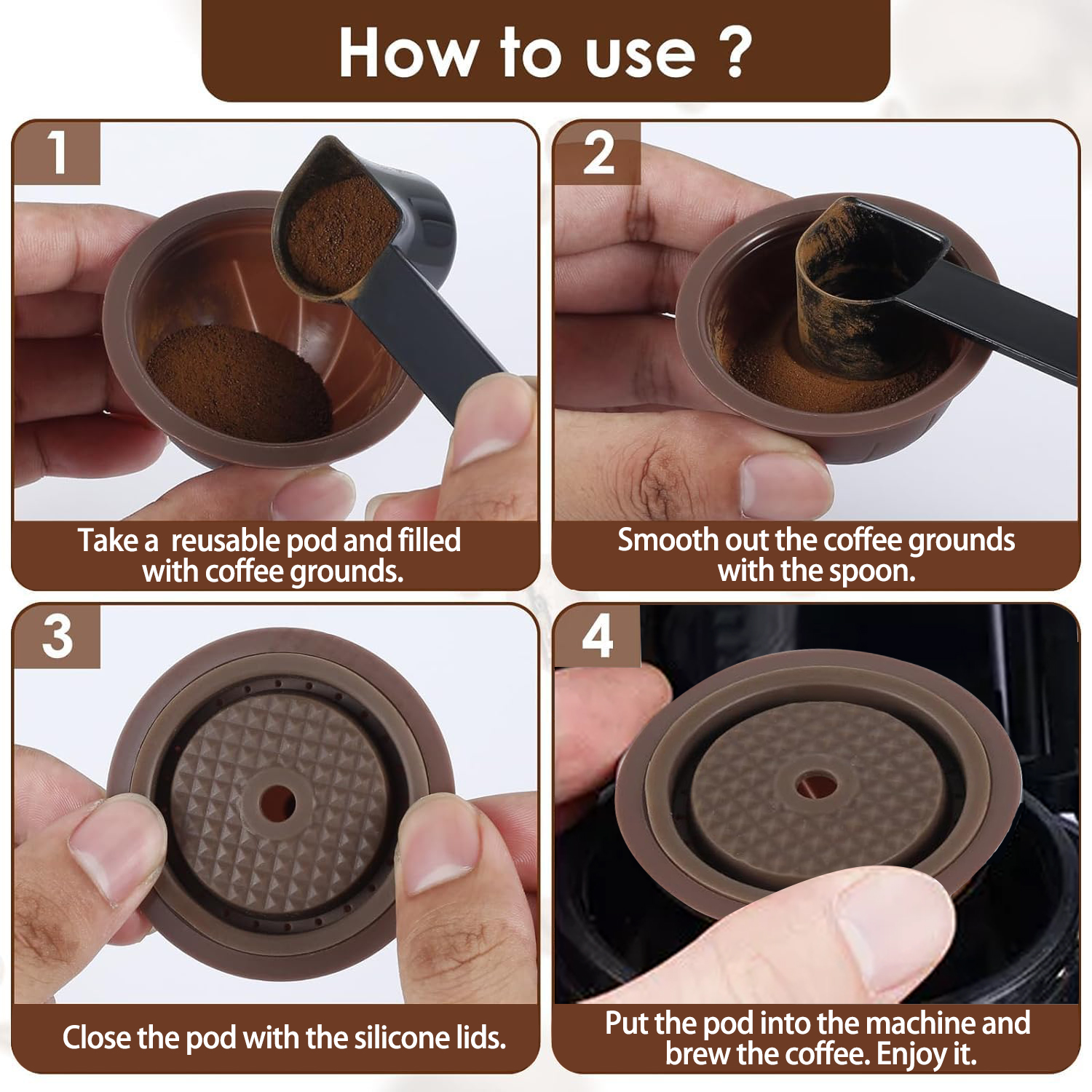 How to use ?

1

Take a  reusable pod and filled with coffee grounds.

2

Smooth out the coffee grounds with the spoon.

3

Close the pod with the silicone lids.

4

Put the pod into the machine and brew the coffee. Enjoy it.