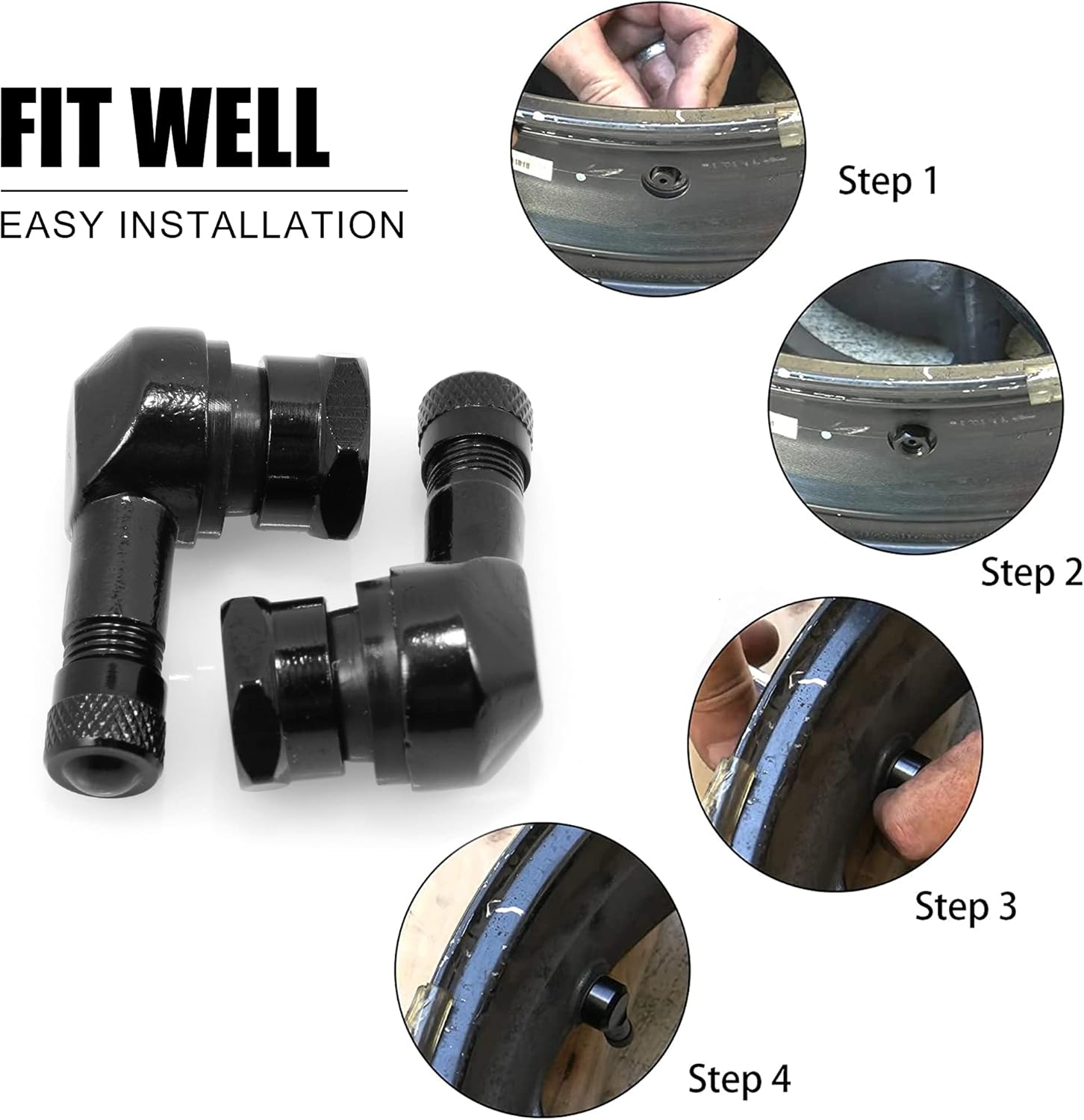 FIT WELL

EASY INSTALLATION

Step 1

Step 2

Step 3

Step 4