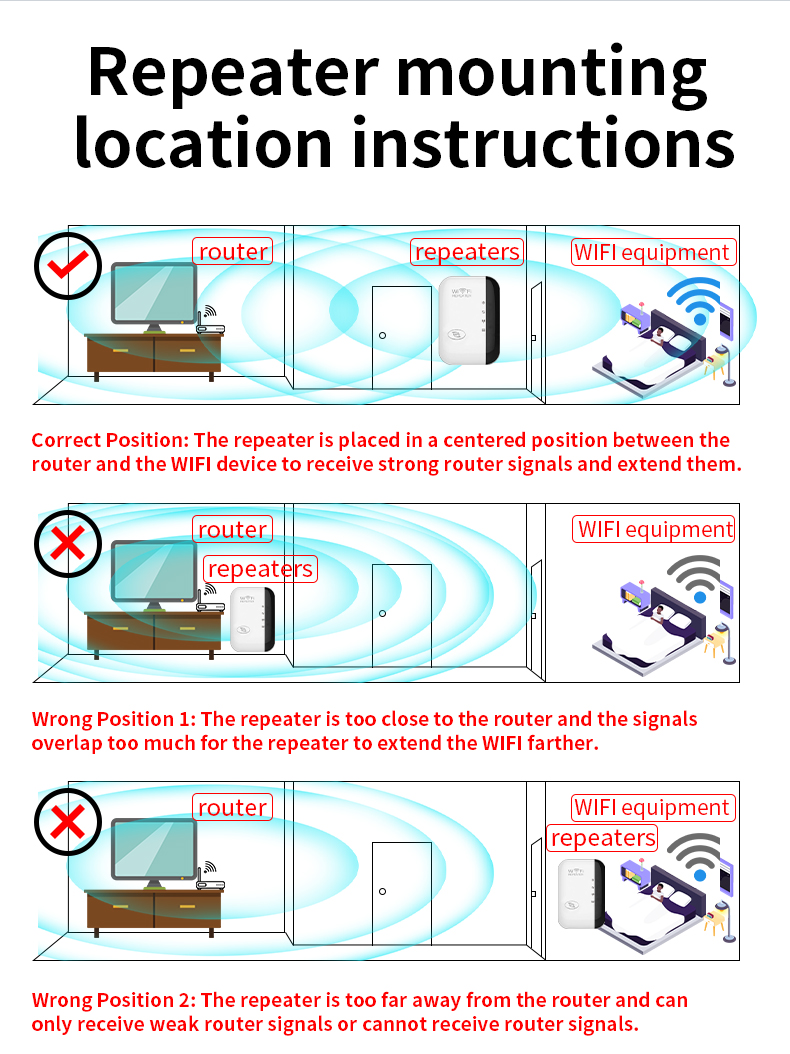 Repeater mounting location instructions

router

repeaters

WIFI equipment

Correct Position: The repeater is placed in a centered position between the router and the WIFI device to receive strong router signals and extend them.

router

repeaters

WIFI equipment

Wrong Position 1: The repeater is too close to the router and the signals overlap too much for the repeater to extend the WIFI farther.

router

WIFI equipment

repeaters

Wrong Position 2: The repeater is too far away from the router and can only receive weak router signals or cannot receive router signals.