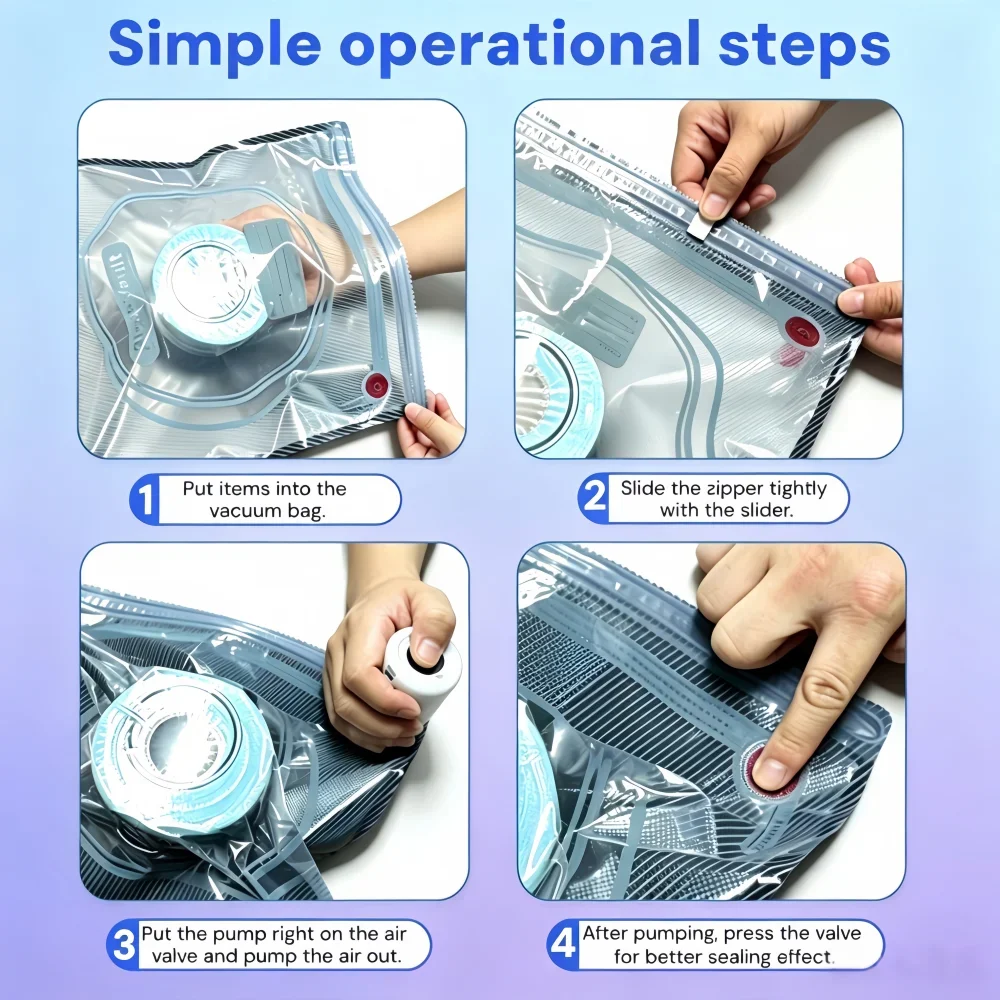 Simple operational steps

1 Put items into the vacuum bag.

2 Slide the zipper tightly with the slider.

3 Put the pump right on the air valve and pump the air out.

4 After pumping, press the valve for better sealing effect.