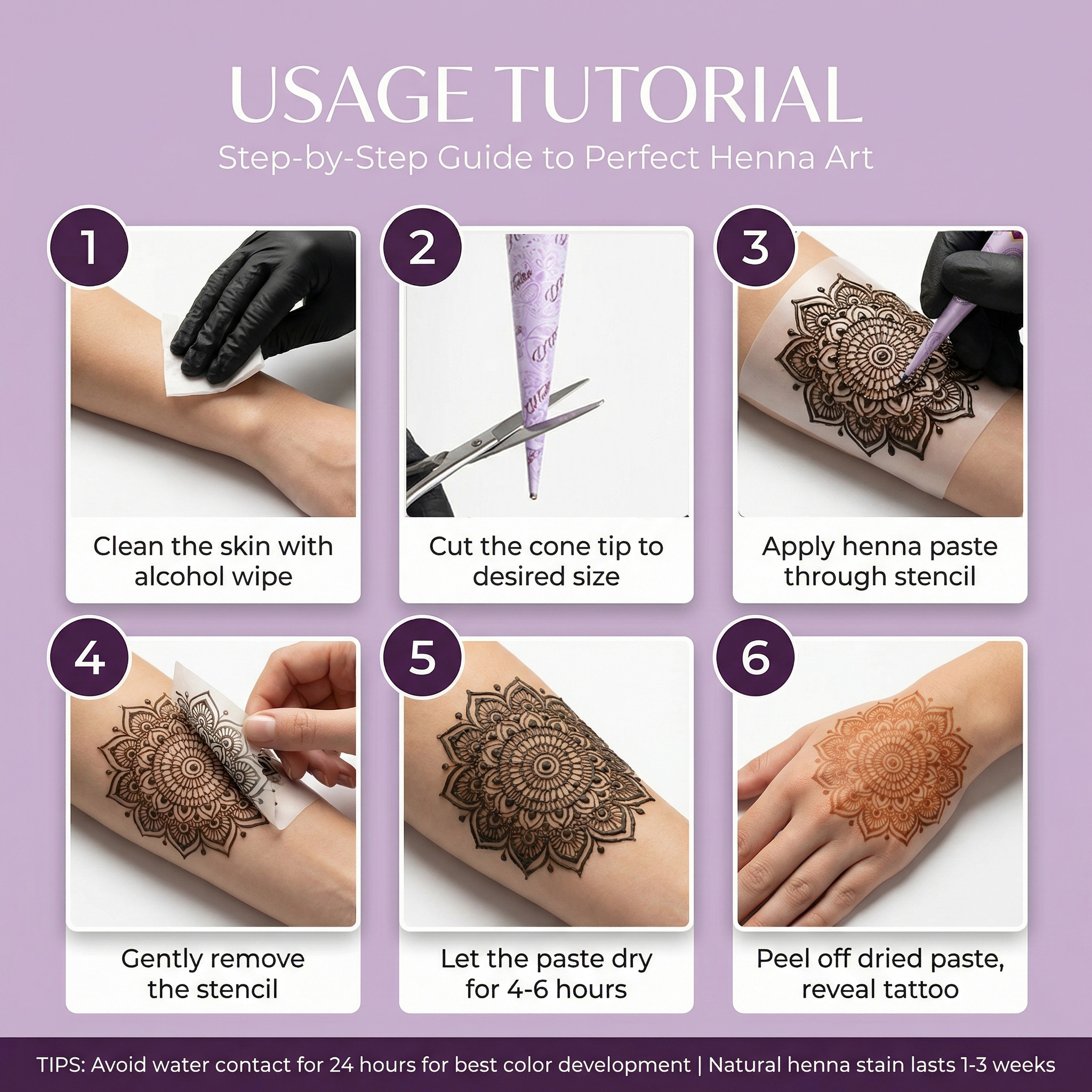 USAGE TUTORIAL

Step-by-Step Guide to Perfect Henna Art

1

Clean the skin with alcohol wipe

2

Cut the cone tip to desired size

3

Apply henna paste through stencil

4

Gently remove the stencil

5

Let the paste dry for 4-6 hours

6

Peel off dried paste, reveal tattoo

TIPS: Avoid water contact for 24 hours for best color development | Natural henna stain lasts 1-3 weeks