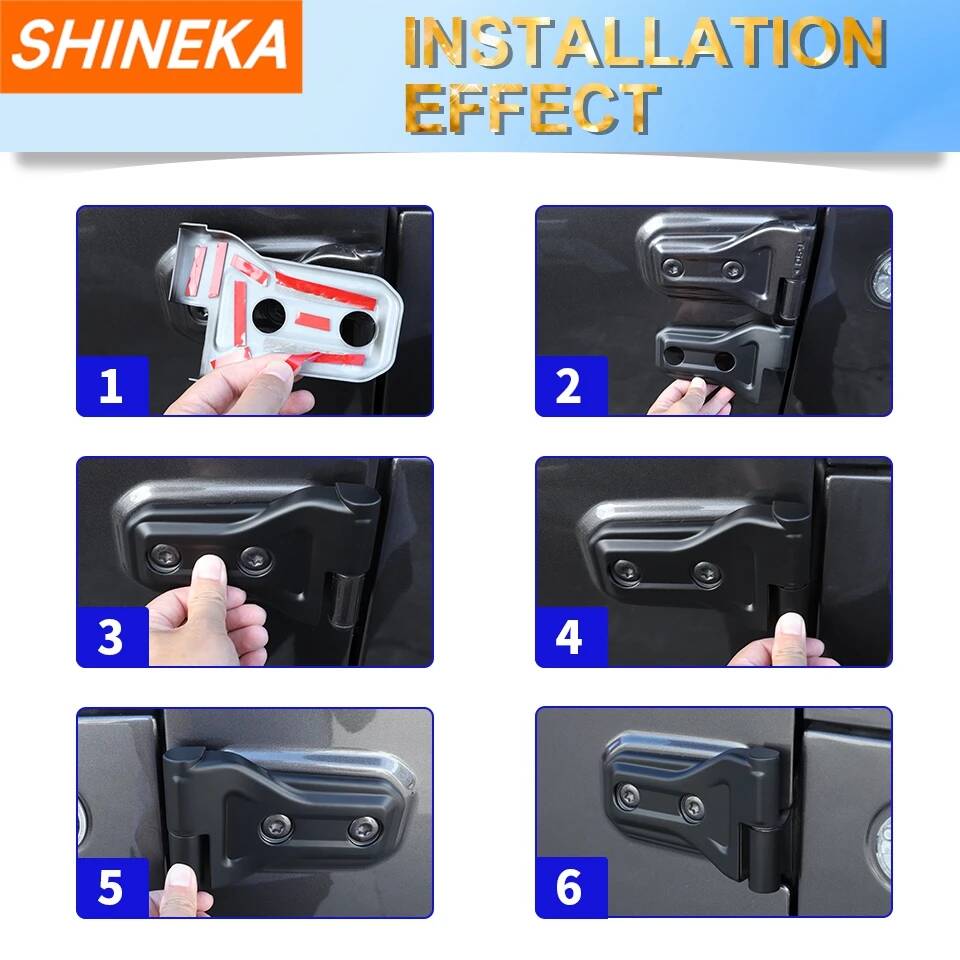 SHINEKA

INSTALLATION EFFECT

1

2

3

4

5

6