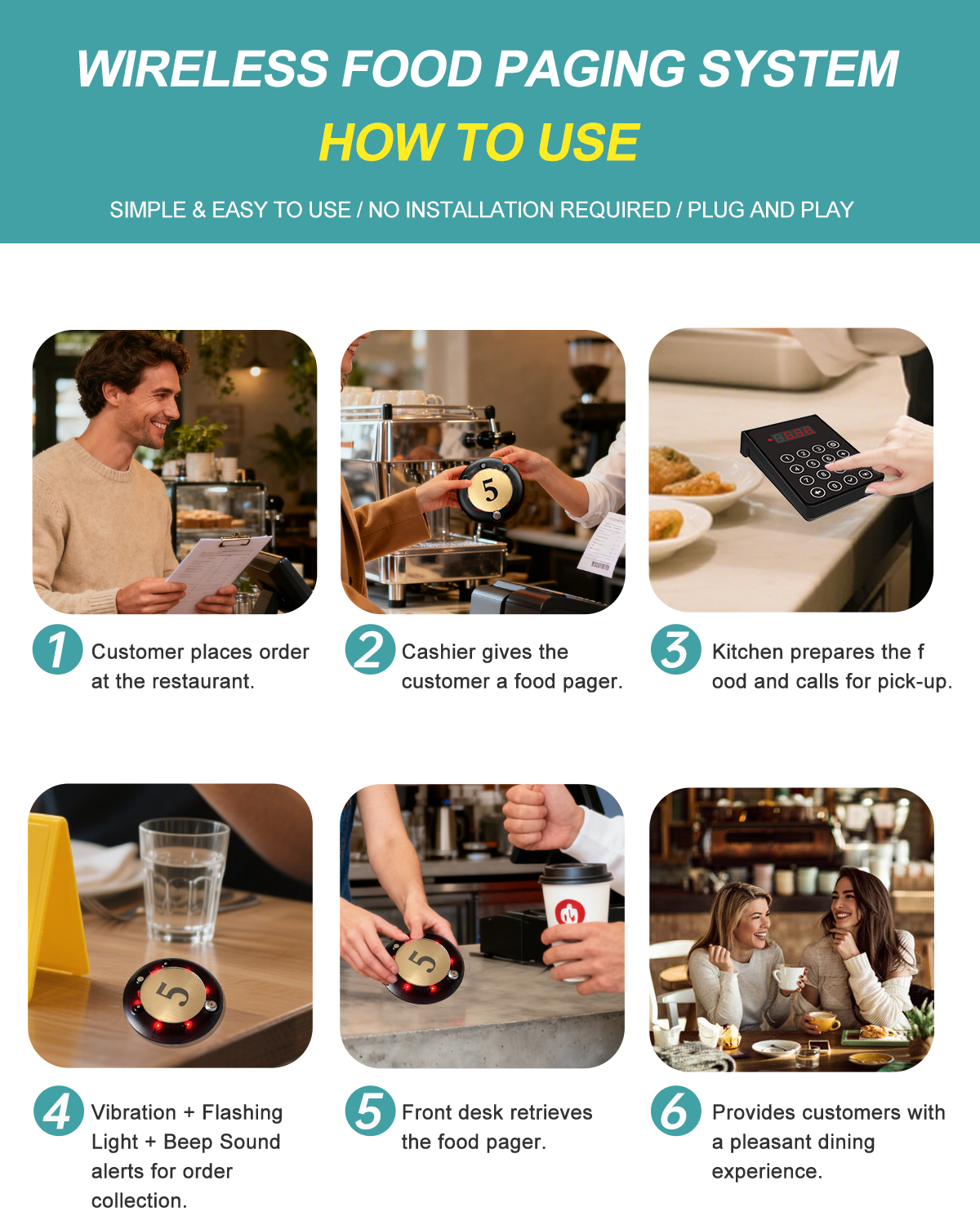 WIRELESS FOOD PAGING SYSTEM
HOW TO USE

SIMPLE & EASY TO USE / NO INSTALLATION REQUIRED / PLUG AND PLAY

5

1 Customer places order at the restaurant.

2 Cashier gives the customer a food pager.

3 Kitchen prepares the f ood and calls for pick-up.

5

5

4 Vibration + Flashing Light + Beep Sound alerts for order collection.

5 Front desk retrieves the food pager.

6 Provides customers with a pleasant dining experience.