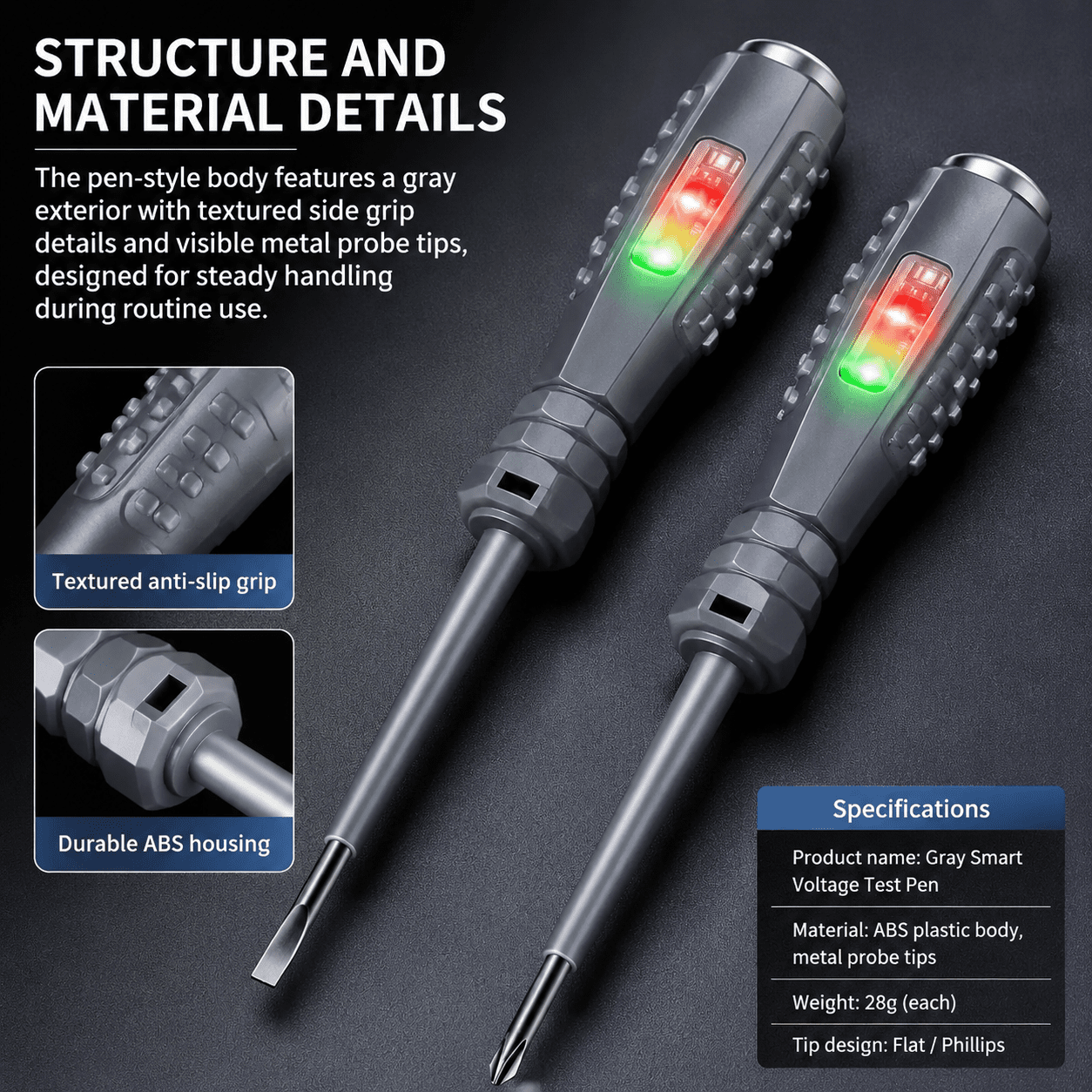 STRUCTURE AND MATERIAL DETAILS

The pen-style body features a gray exterior with textured side grip details and visible metal probe tips, designed for steady handling during routine use.

Textured anti-slip grip

Durable ABS housing

Specifications

Product name: Gray Smart Voltage Test Pen

Material: ABS plastic body, metal probe tips

Weight: 28g (each)

Tip design: Flat / Phillips