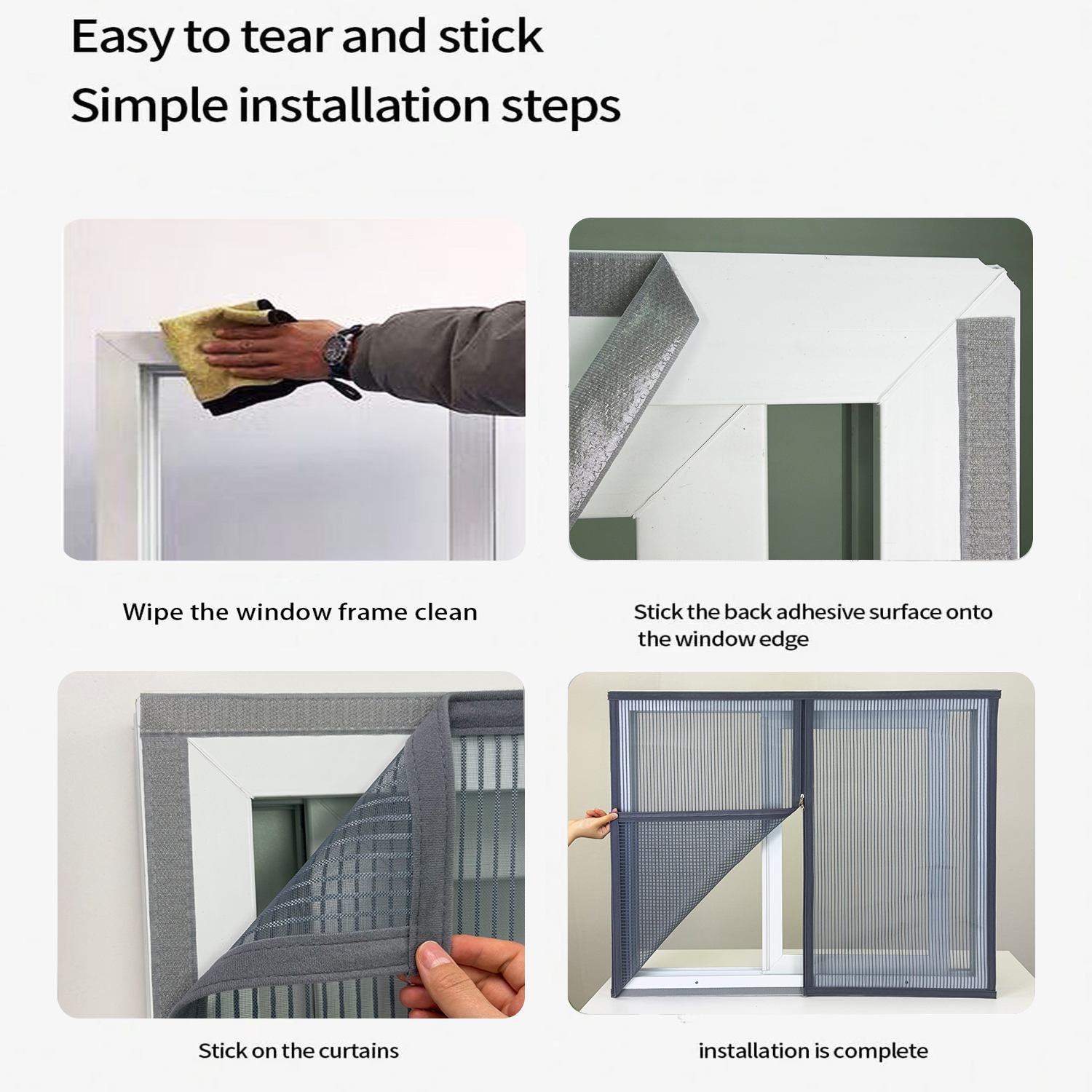 Easy to tear and stick
Simple installation steps

Wipe the window frame clean

Stick the back adhesive surface onto the window edge

Stick on the curtains

installation is complete