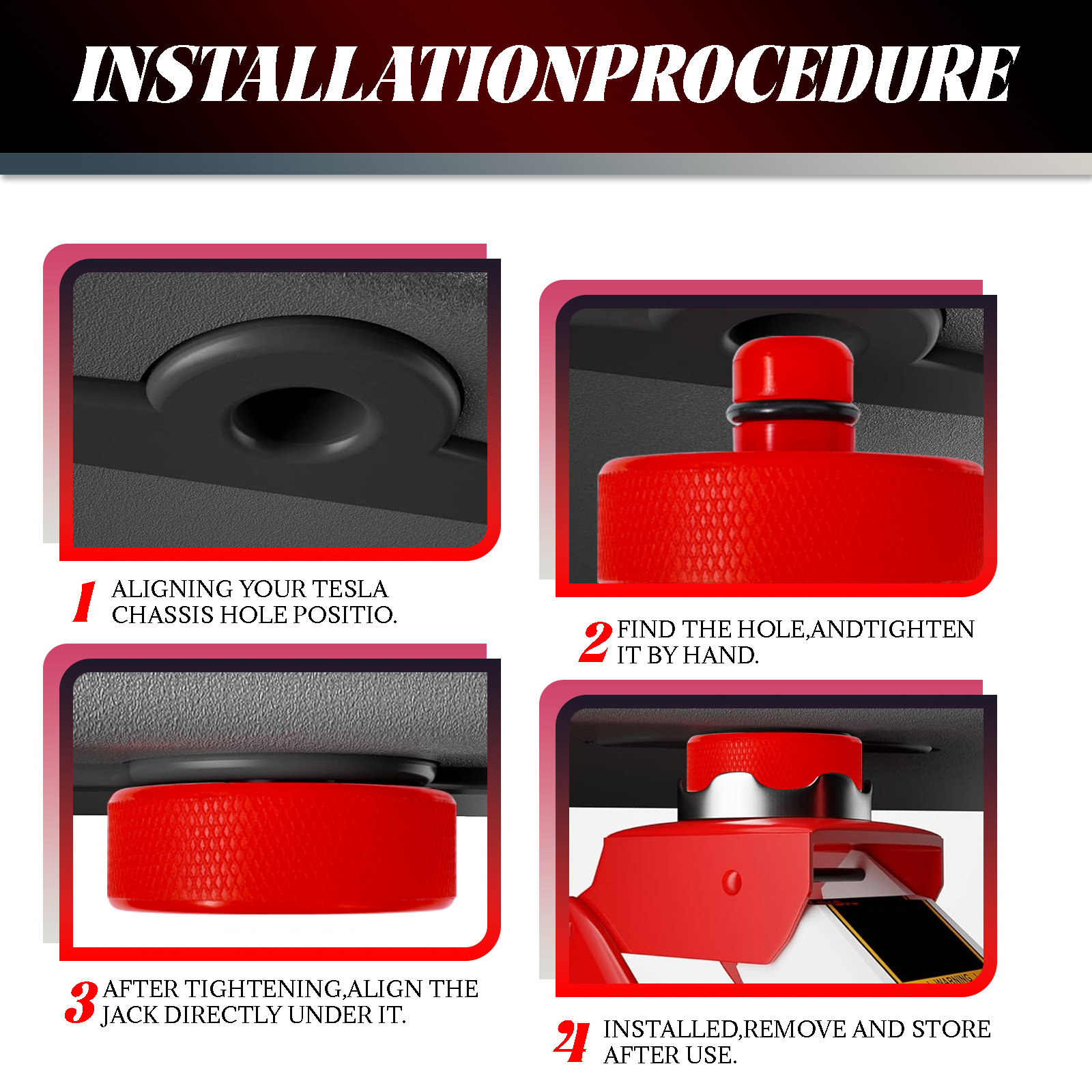 INSTALLATIONPROCEDURE

1 ALIGNING YOUR TESLA CHASSIS HOLE POSITIO.

2 FIND THE HOLE,ANDTIGHTEN IT BY HAND.

3 AFTER TIGHTENING,ALIGN THE JACK DIRECTLY UNDER IT.

WARNING

4 INSTALLED,REMOVE AND STORE AFTER USE.