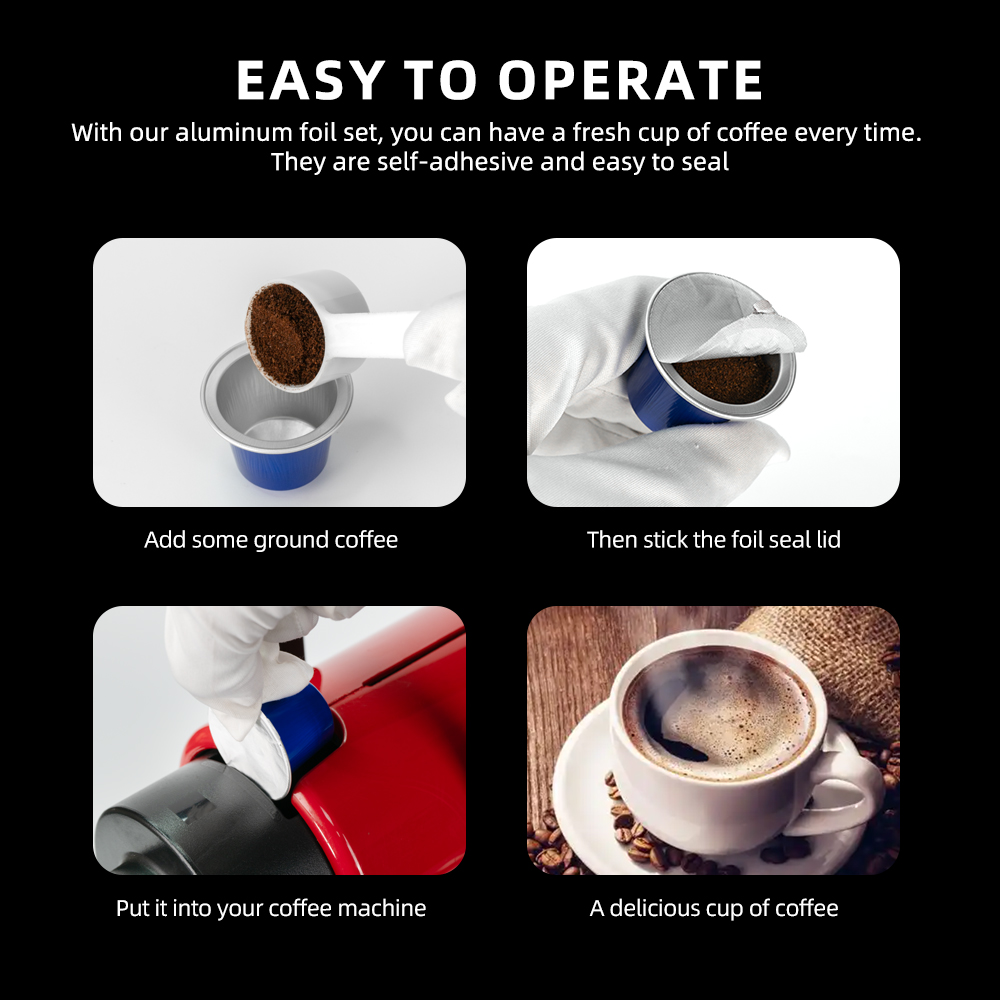 EASY TO OPERATE

With our aluminum foil set, you can have a fresh cup of coffee every time. They are self-adhesive and easy to seal

Add some ground coffee

Then stick the foil seal lid

Put it into your coffee machine

A delicious cup of coffee