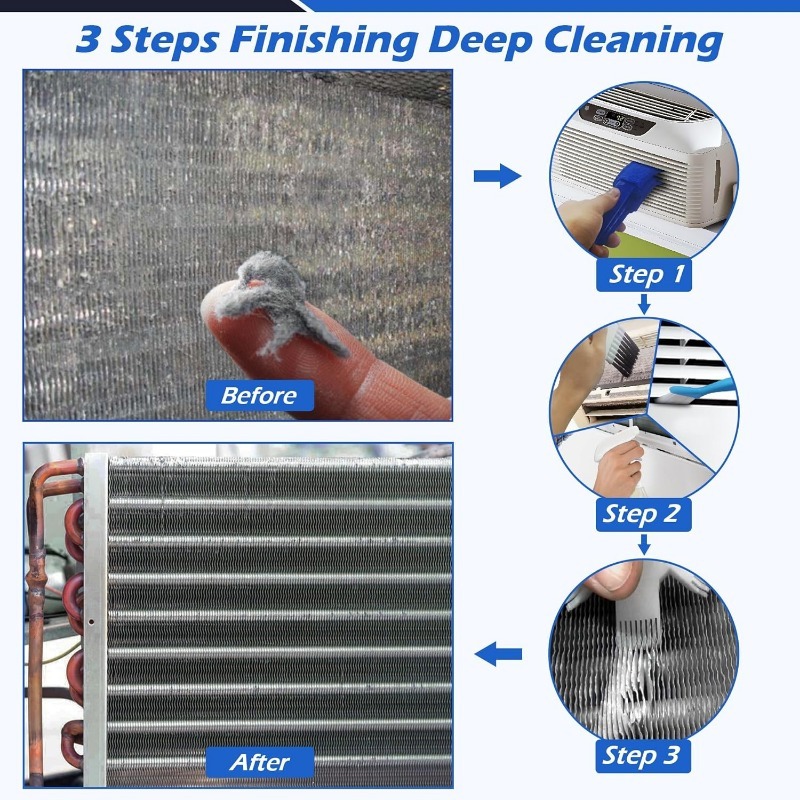 3 Steps Finishing Deep Cleaning

Before

Step 1

Step 2

Step 3

After